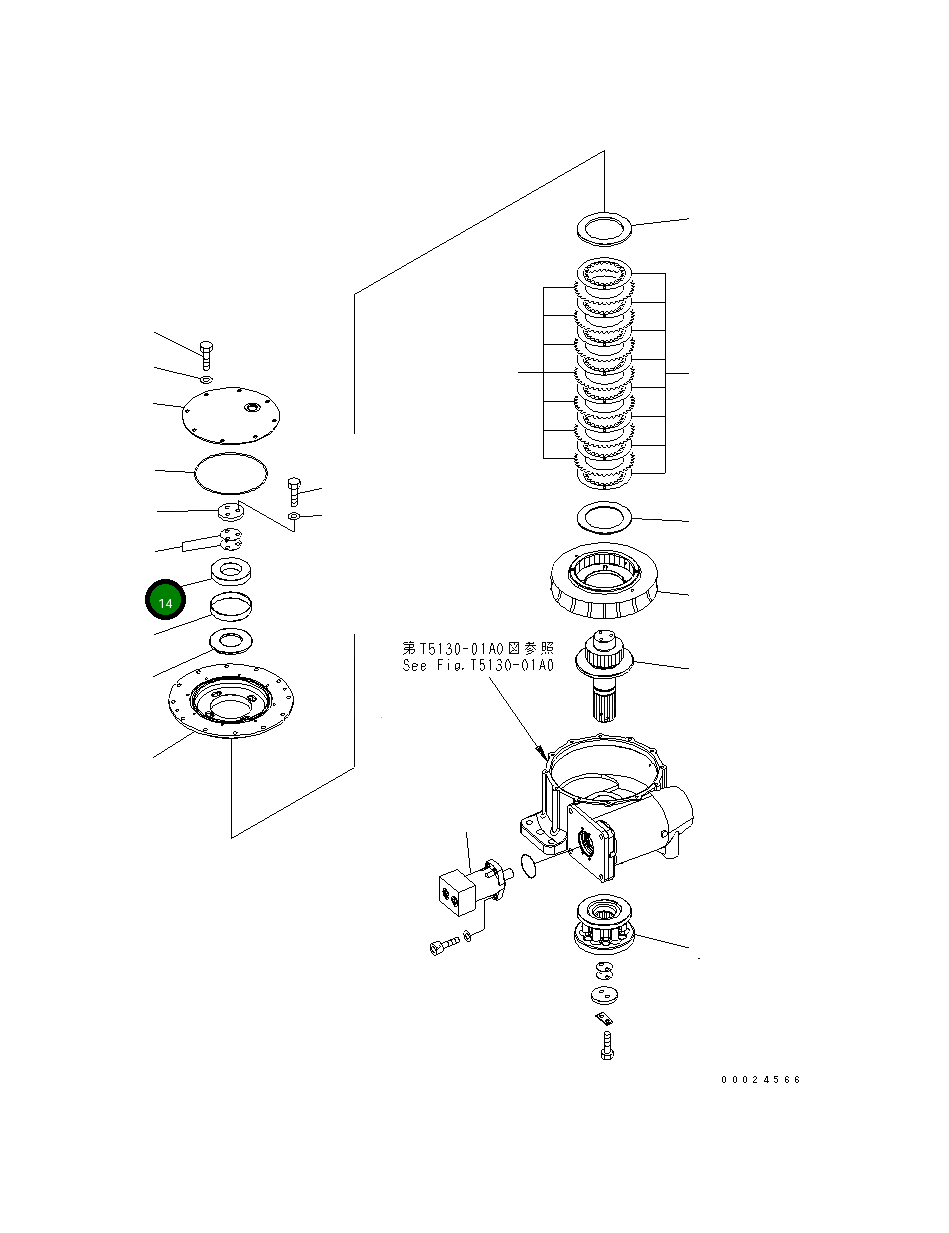 14

第T5130-01A0図参照
See Fig.T5130-01A0

00024566