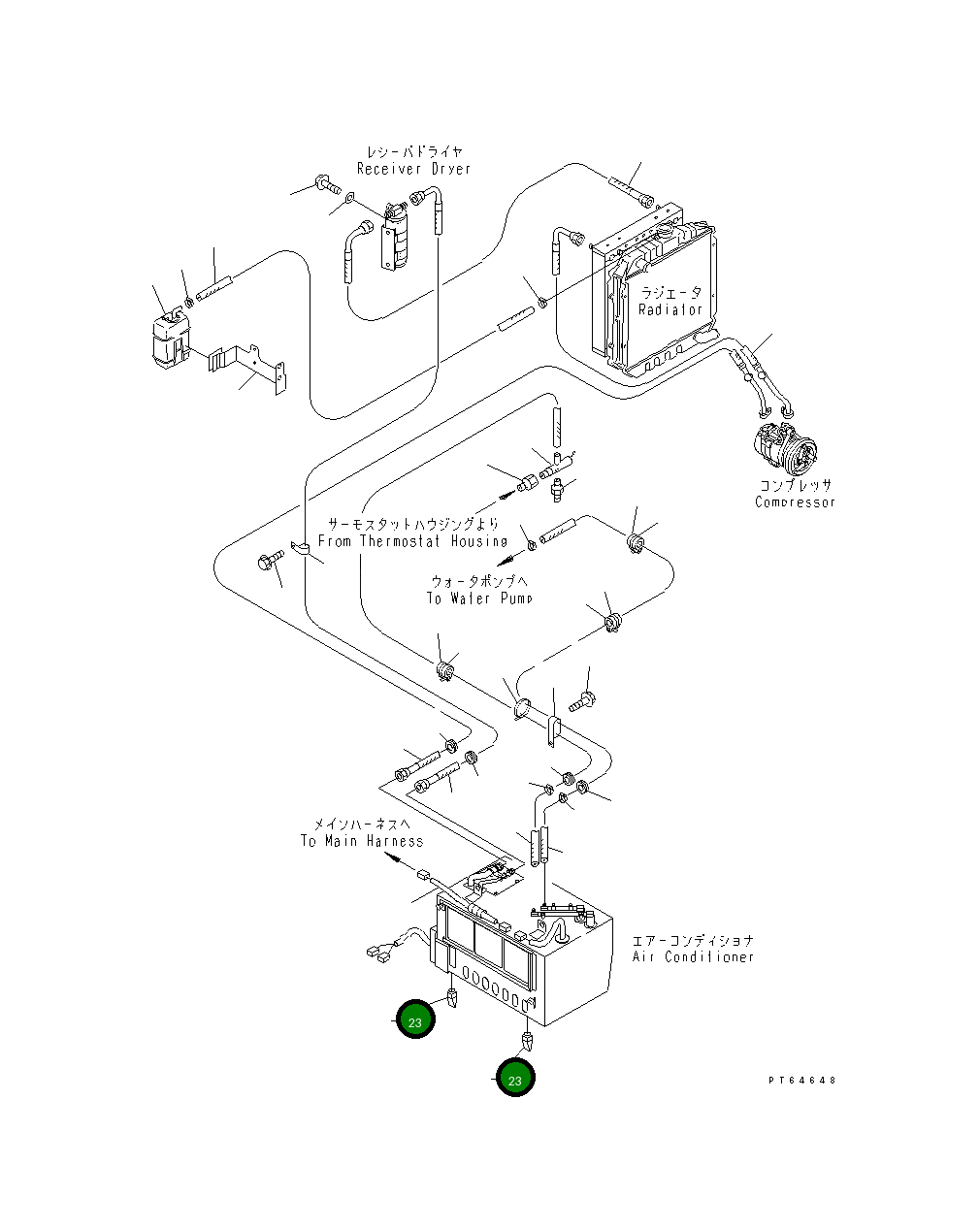 レシーバドライヤ
Receiver Dryer

ラジエータ
Radiator

コンプレッサ
Compressor

サーモスタットハウジングより
From Thermostat Housing

ウォータポンプへ
To Water Pump

メインハーネスへ
To Main Harness

エアーコンディショナ
Air Conditioner

23

23

PT64648