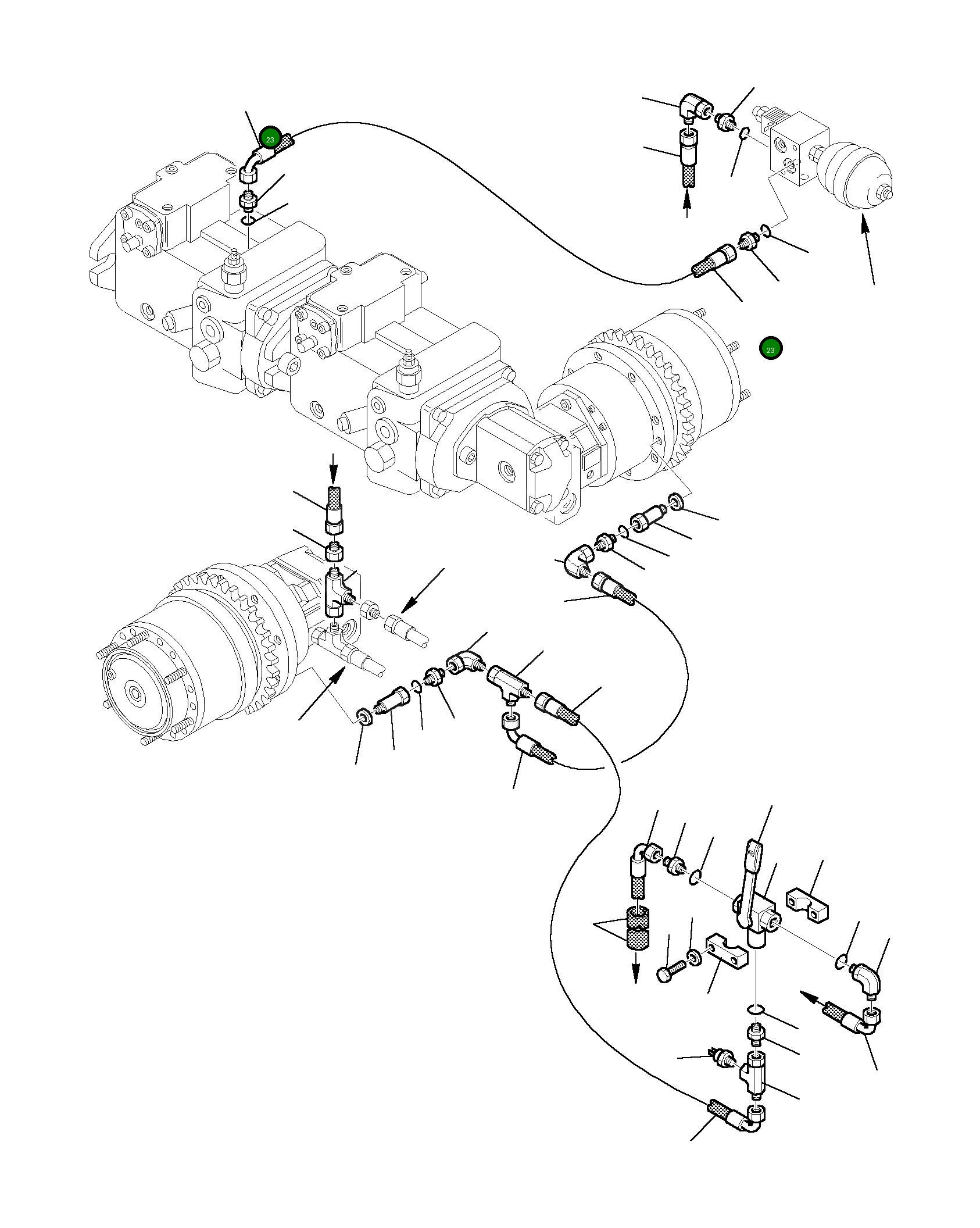 23

23