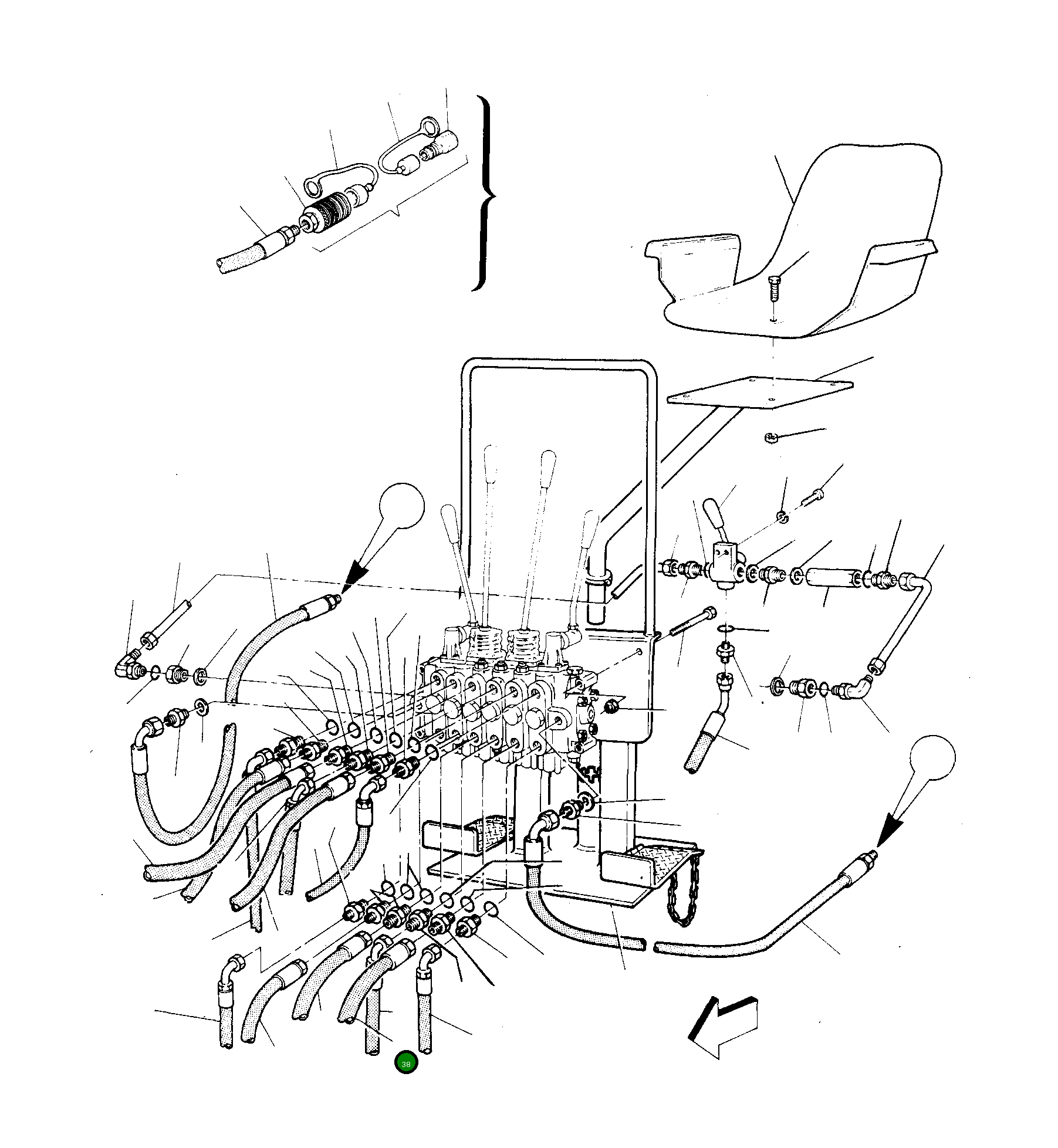 38