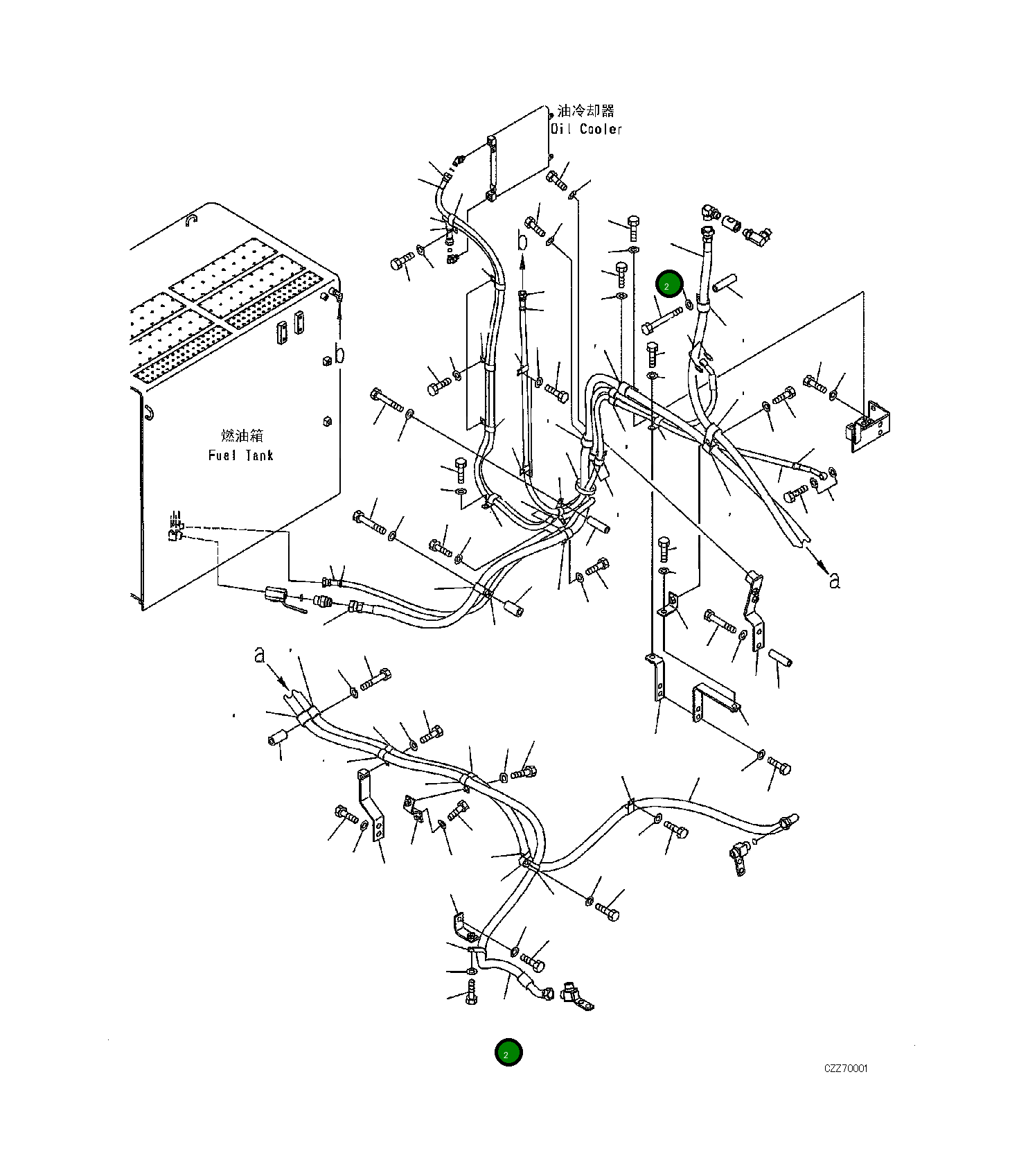 油冷却器
Oil Cooler

b

2

b

燃油箱
Fuel Tank

a

a

2

CZZ70001