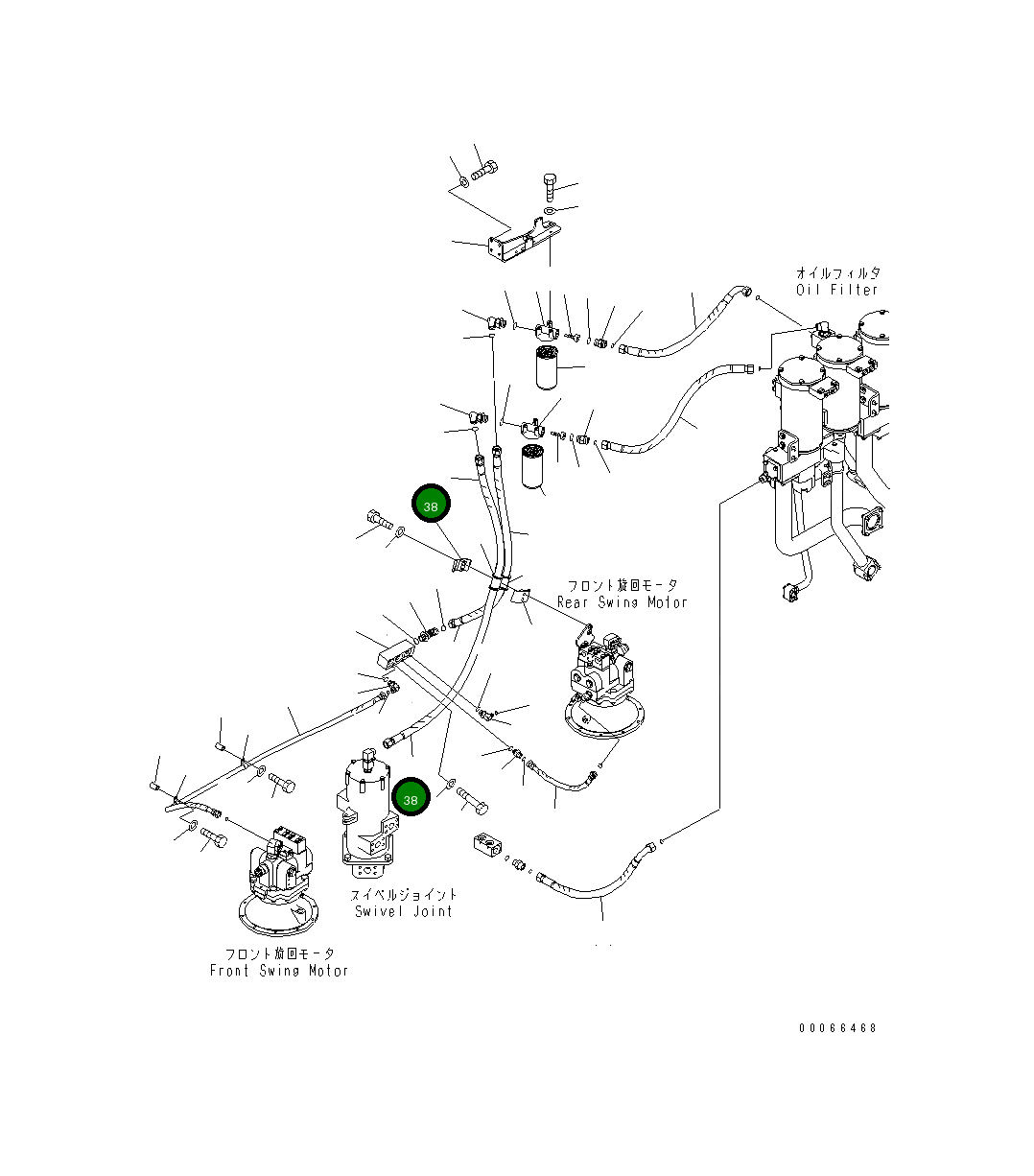 オイルフィルタ
Oil Filter

38

フロント旋回モータ
Rear Swing Motor

38

スイベルジョイント
Swivel Joint

フロント旋回モータ
Front Swing Motor

00066468