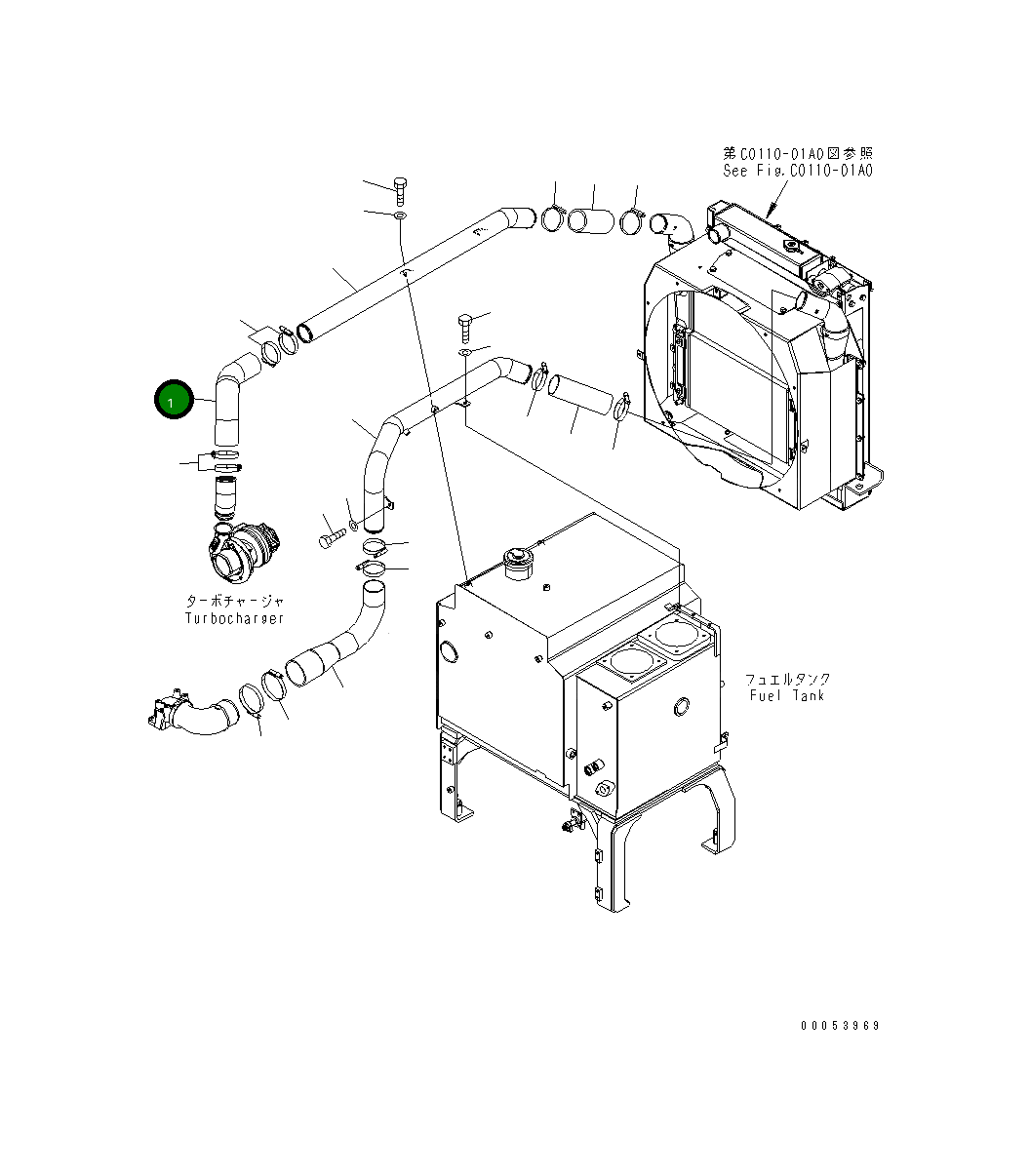 第C0110-01A0図参照
See Fig.C0110-01A0

1

ターボチャージャ
Turbocharger

フュエルタンク
Fuel Tank

00053969