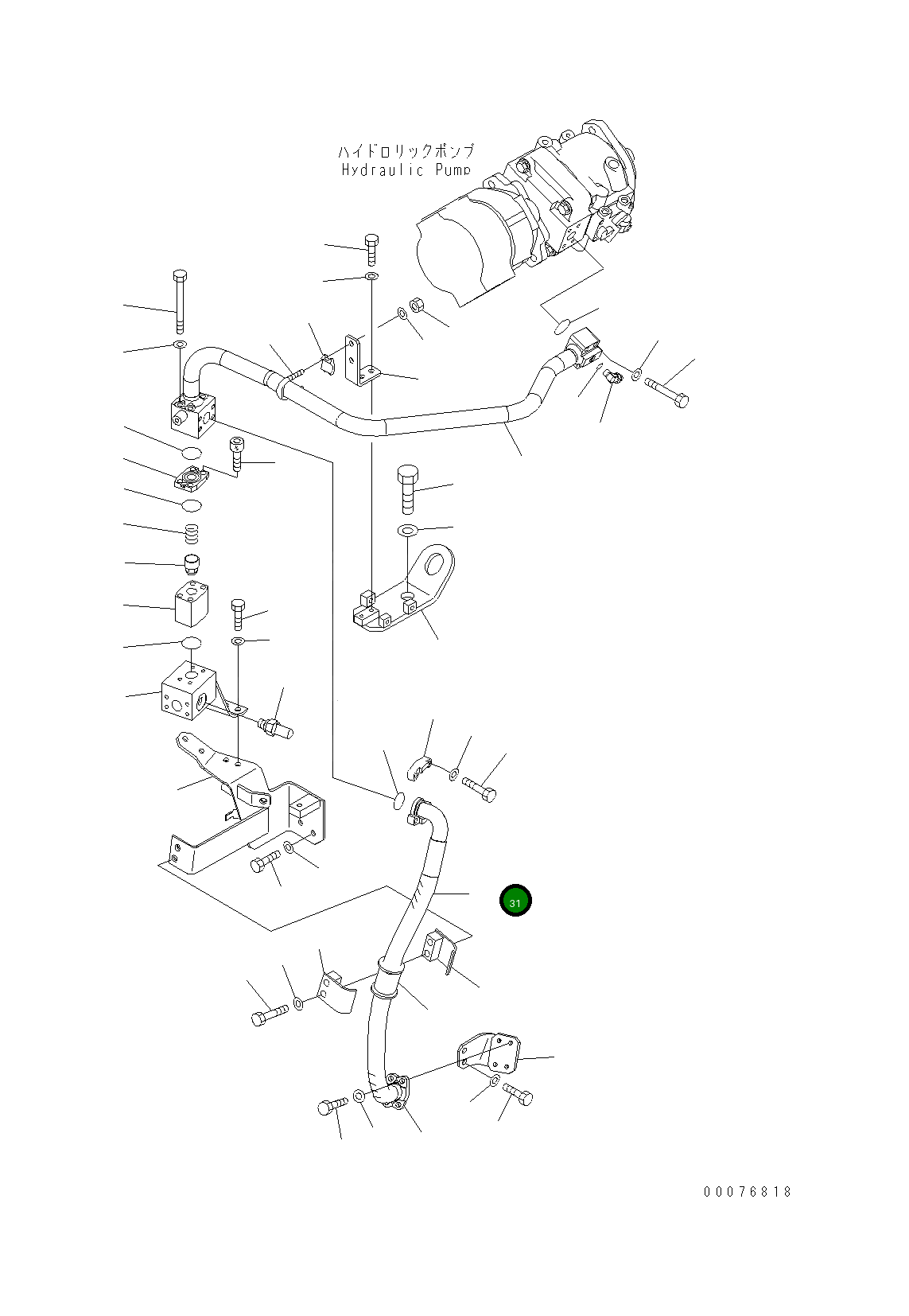 ハイドロリックポンプ
Hydraulic Pump

31

00076818