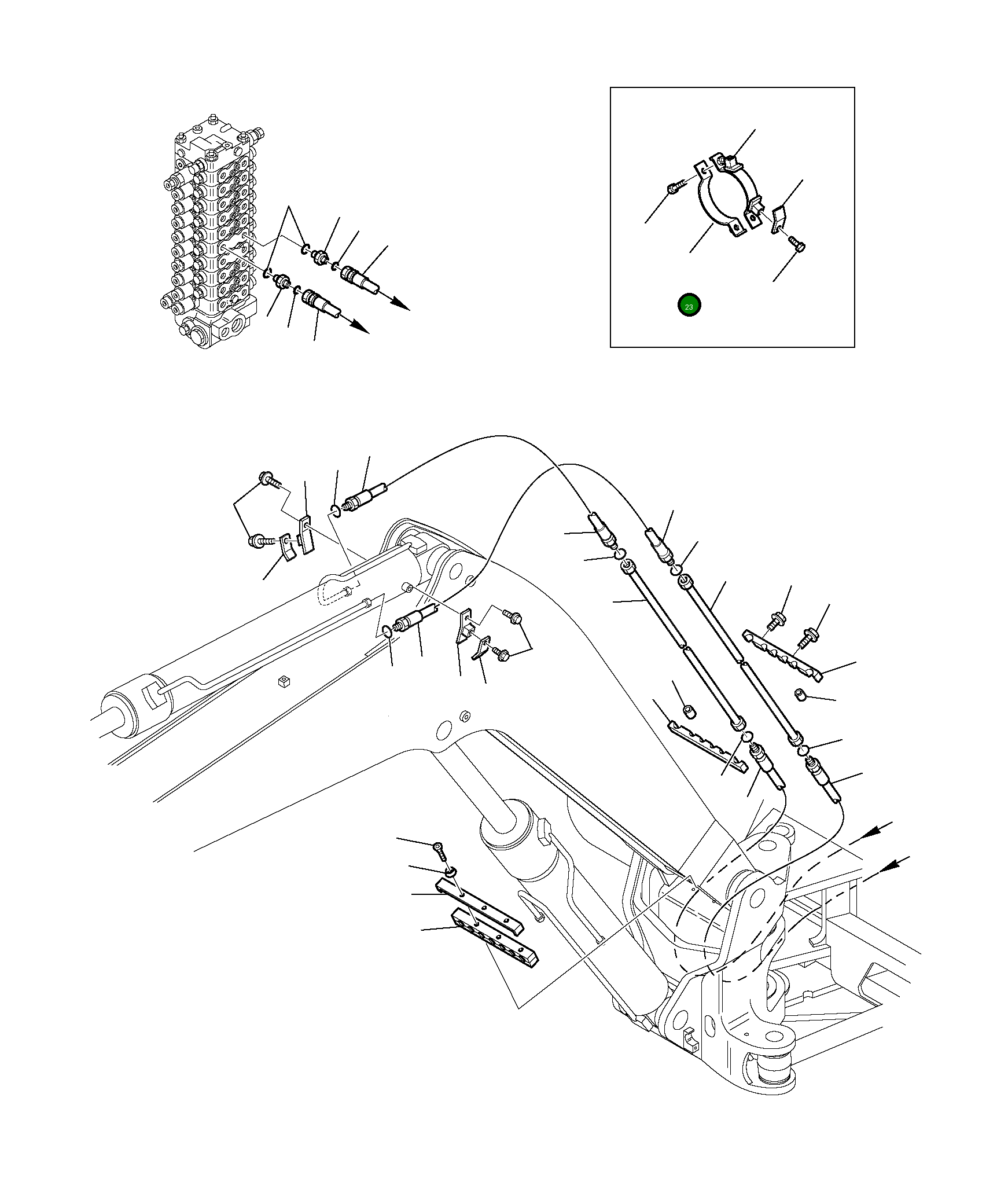 23