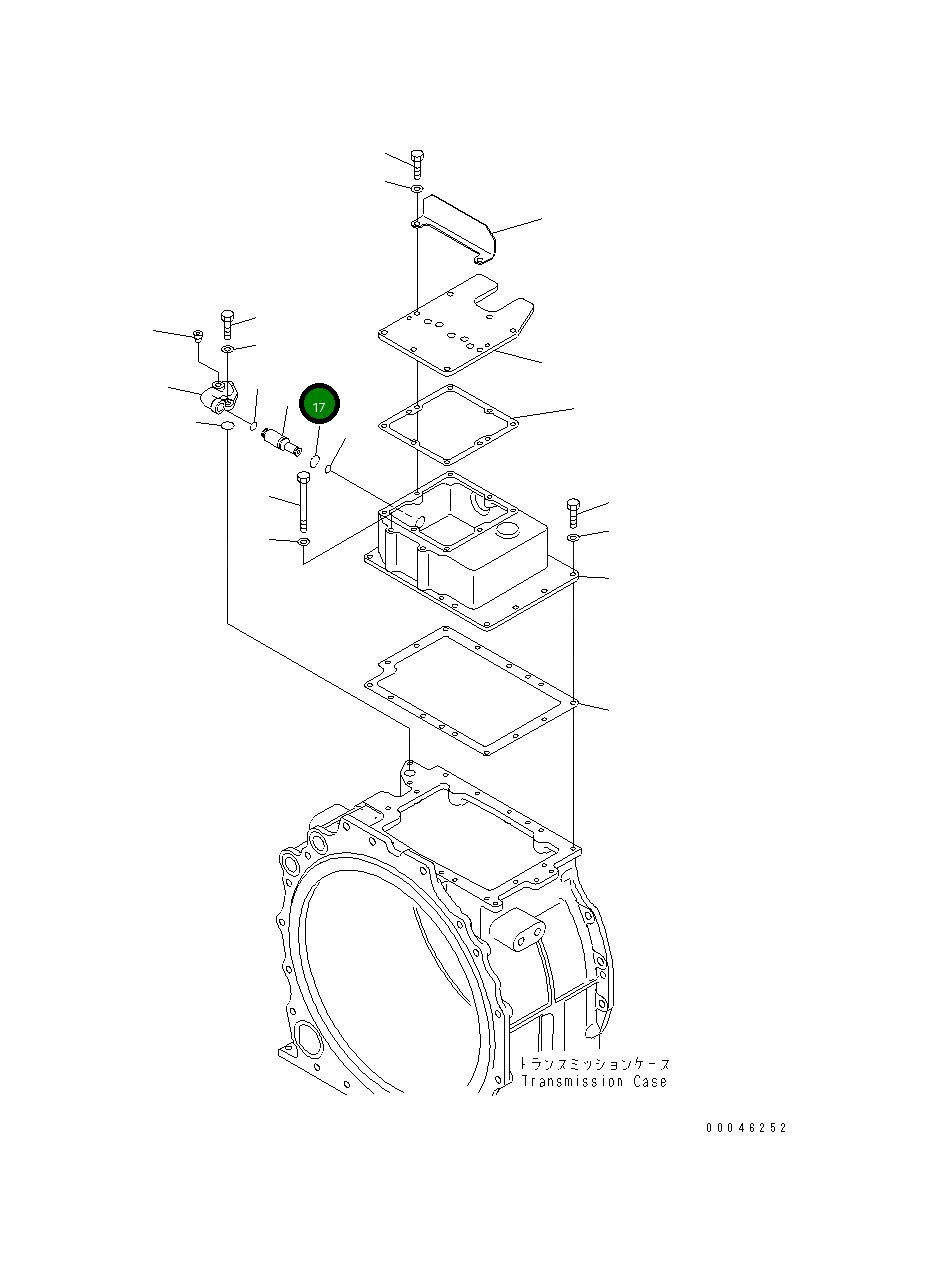 17

トランスミッションケース
Transmission Case

00046252