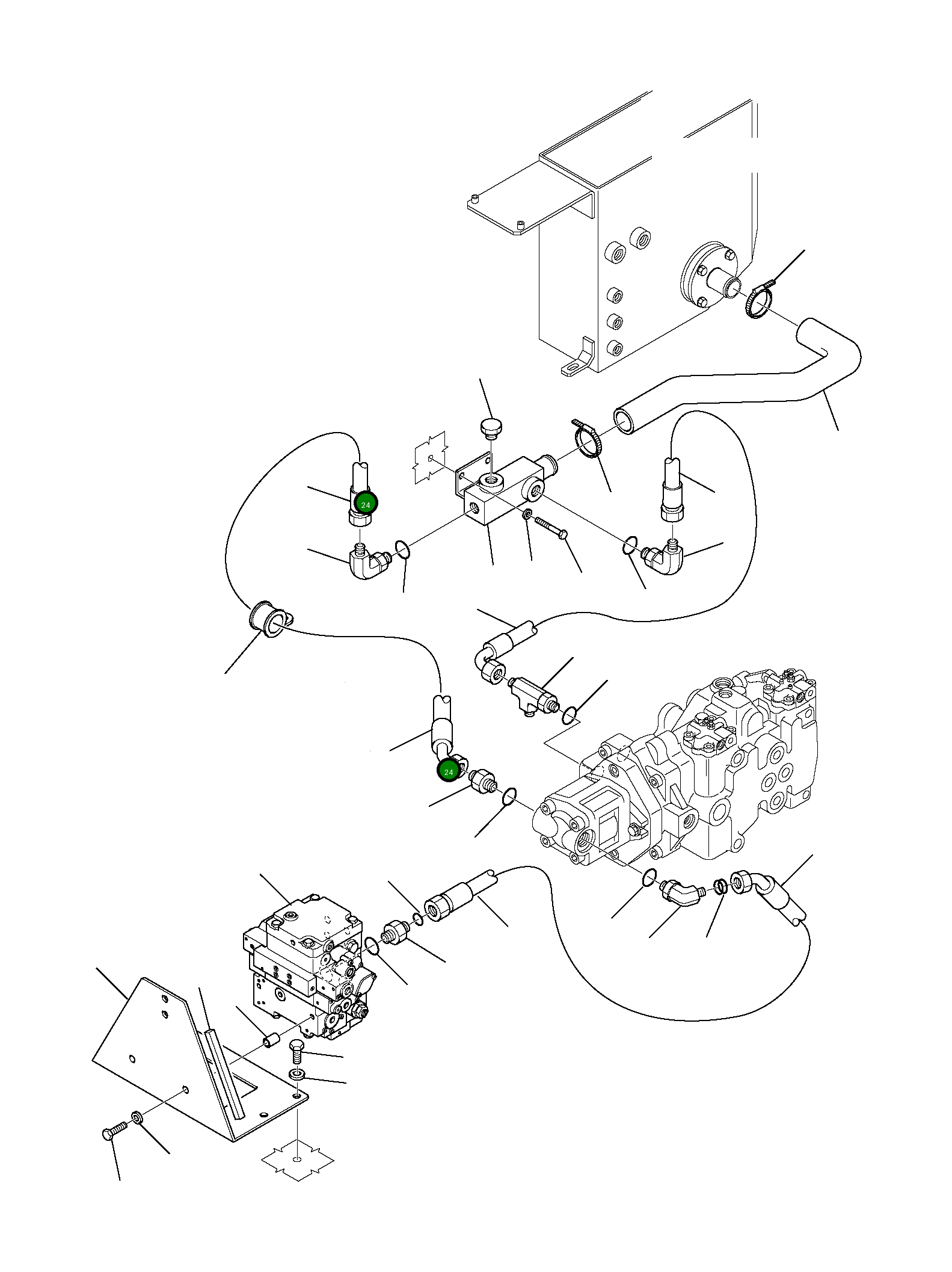 24

24