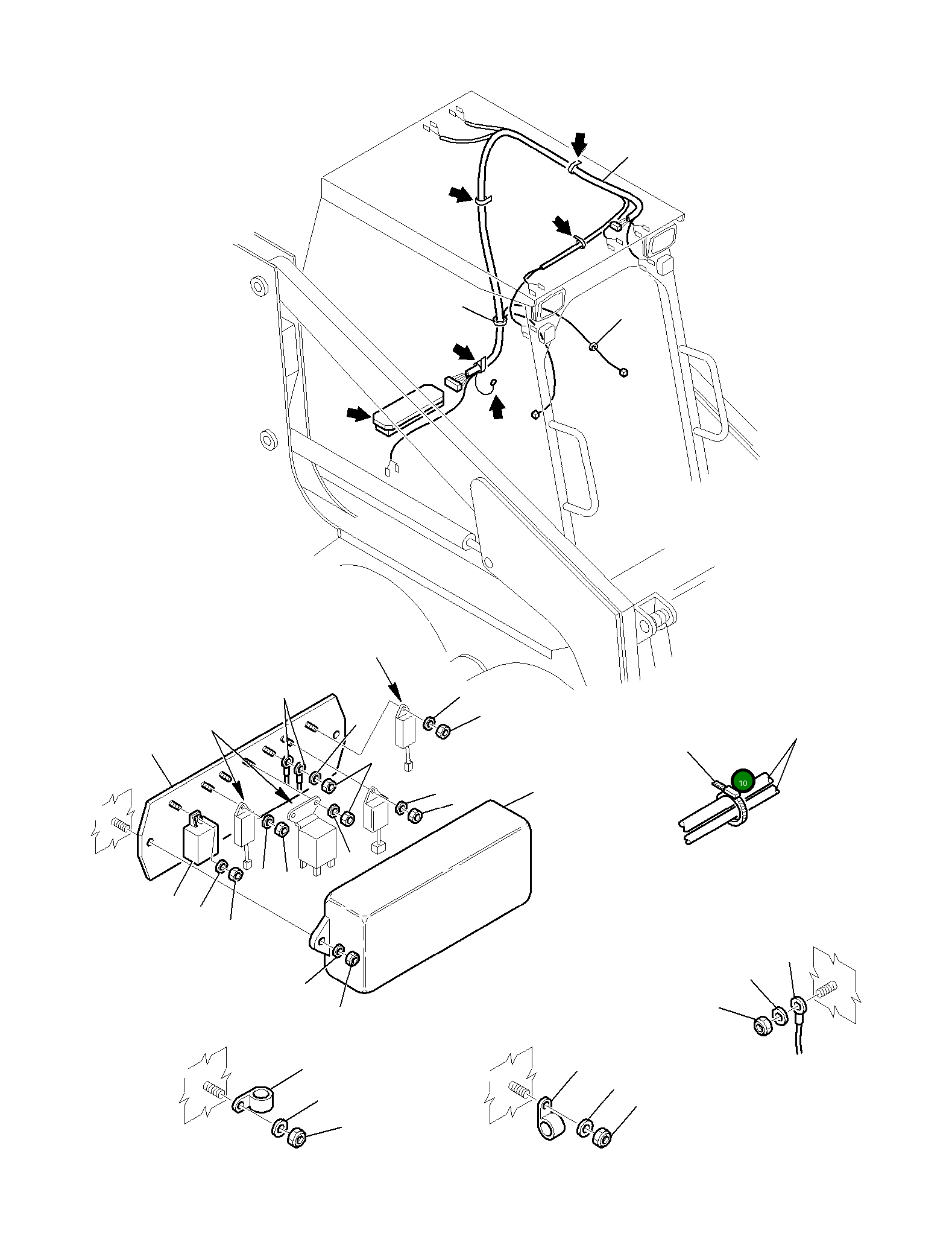 10