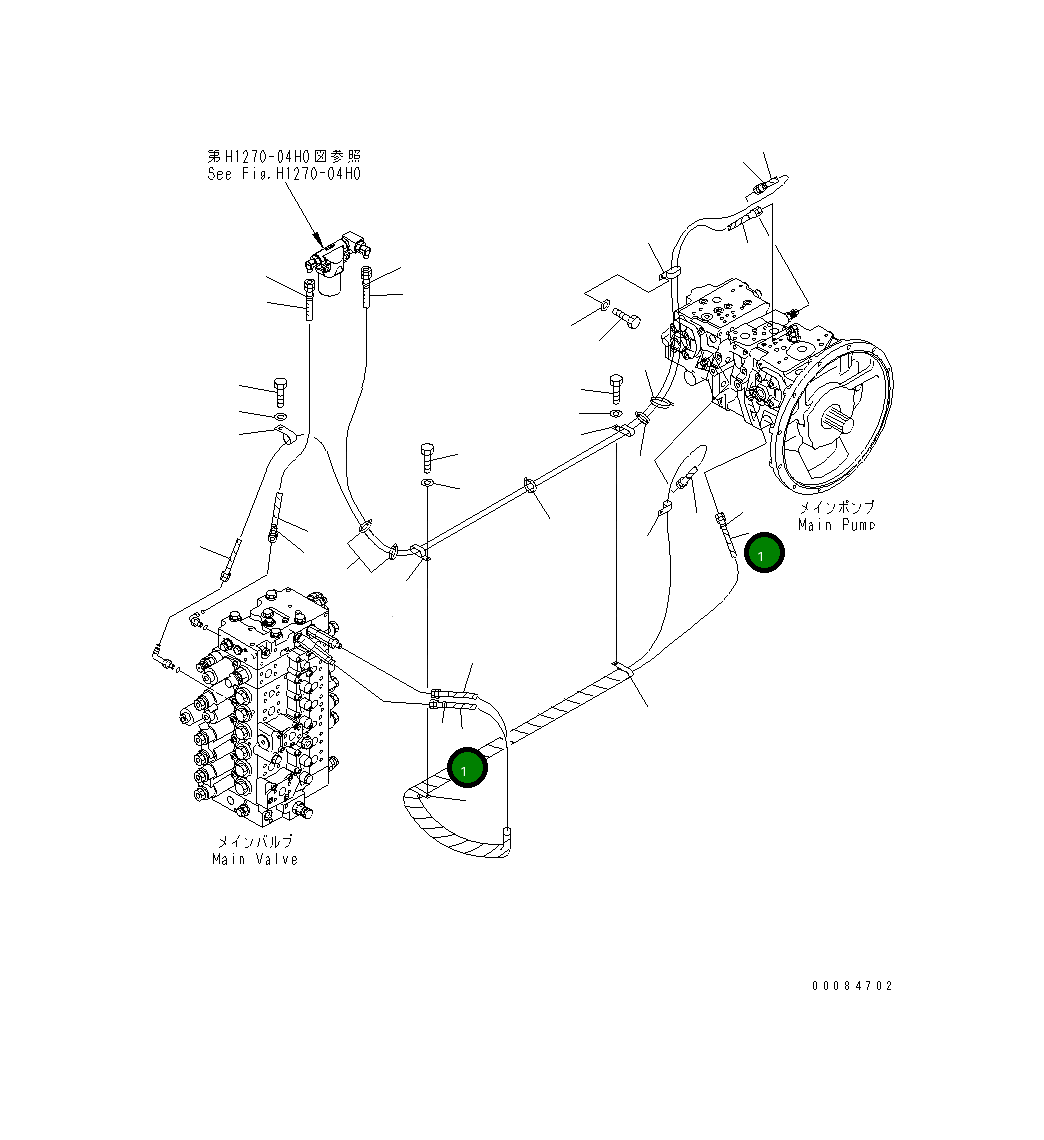 第H1270-04H0図参照
See Fig.H1270-04H0

メインポンプ
Main Pump

1

1

メインバルブ
Main Valve

00084702