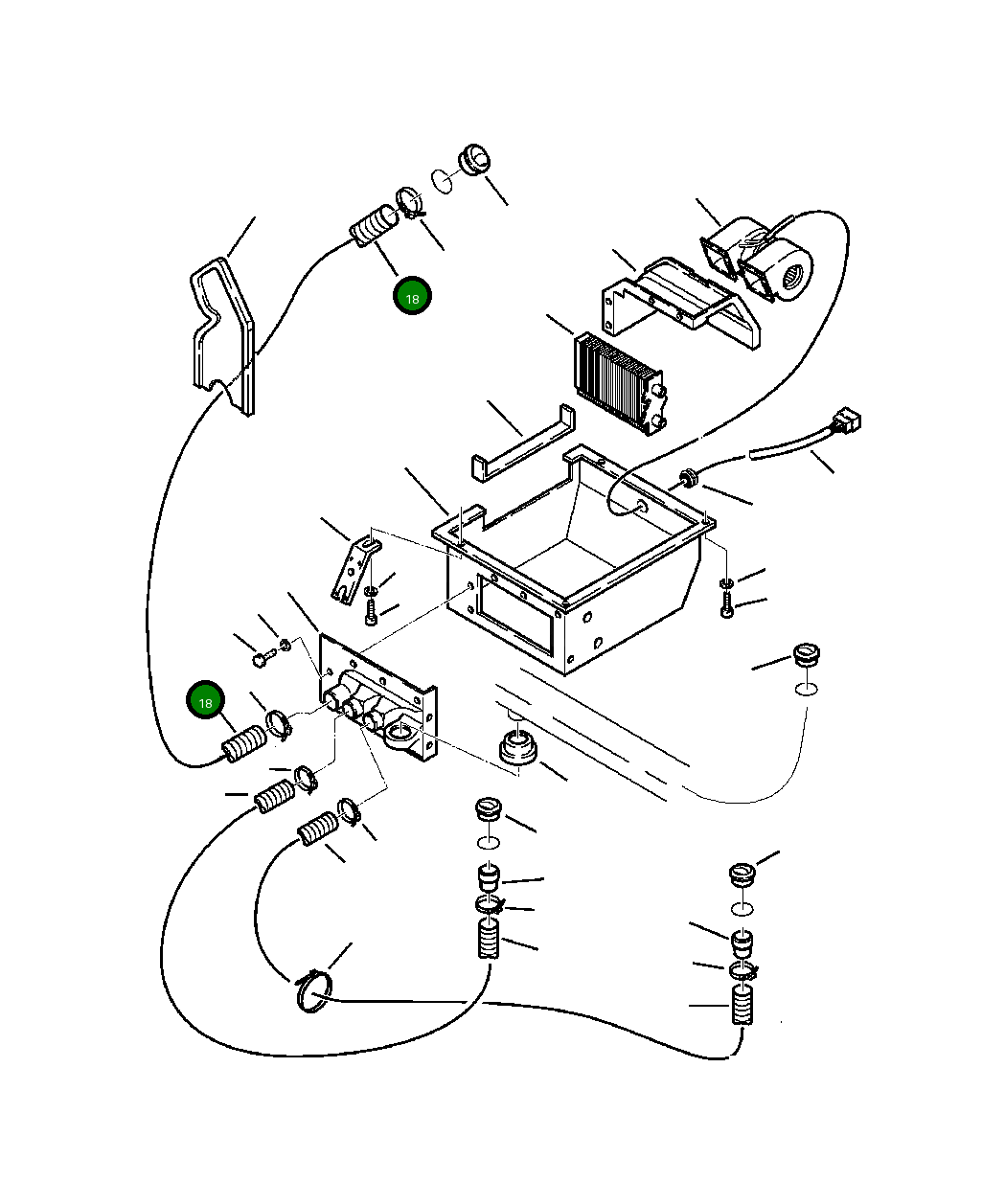 18

18