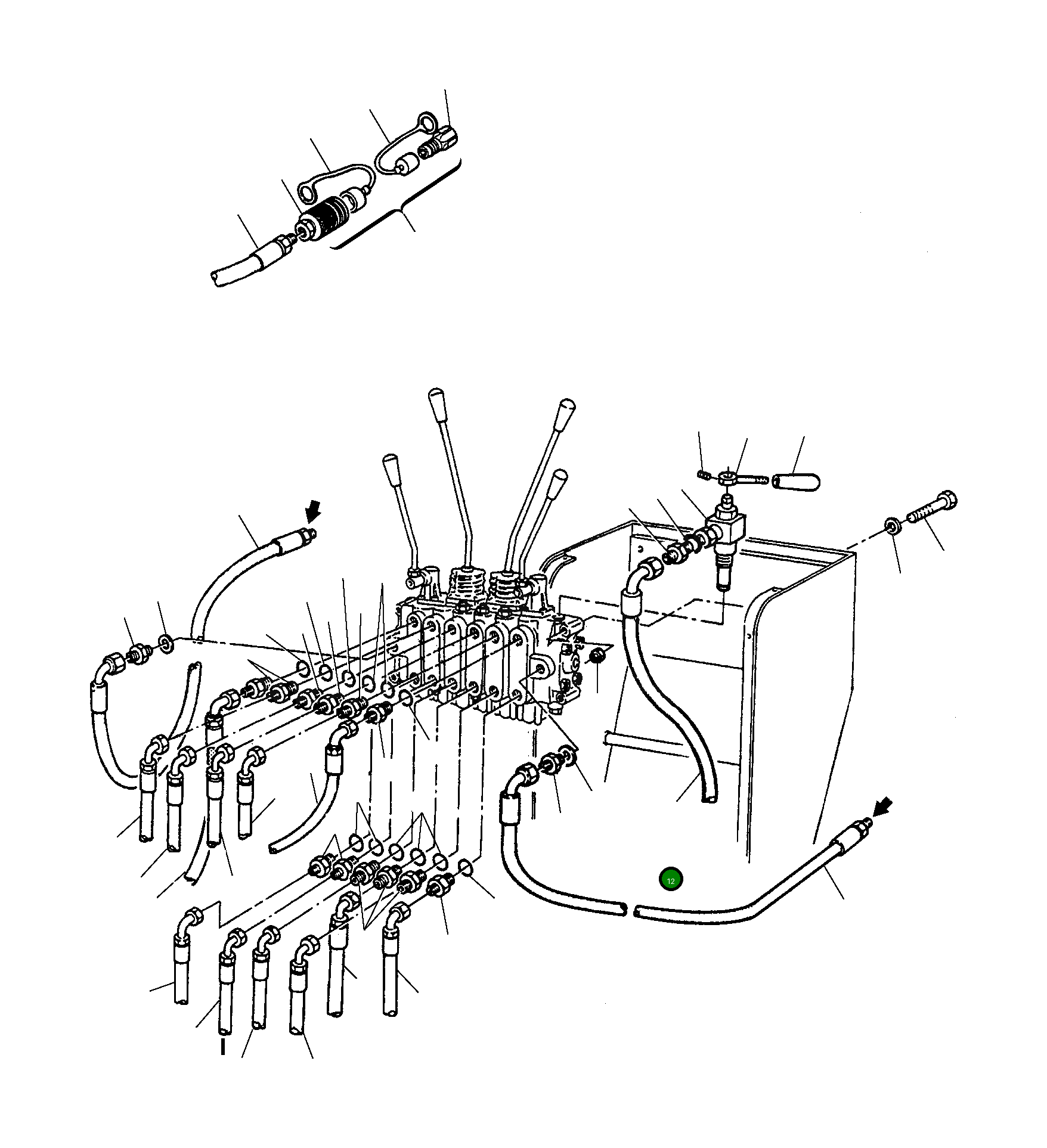 12