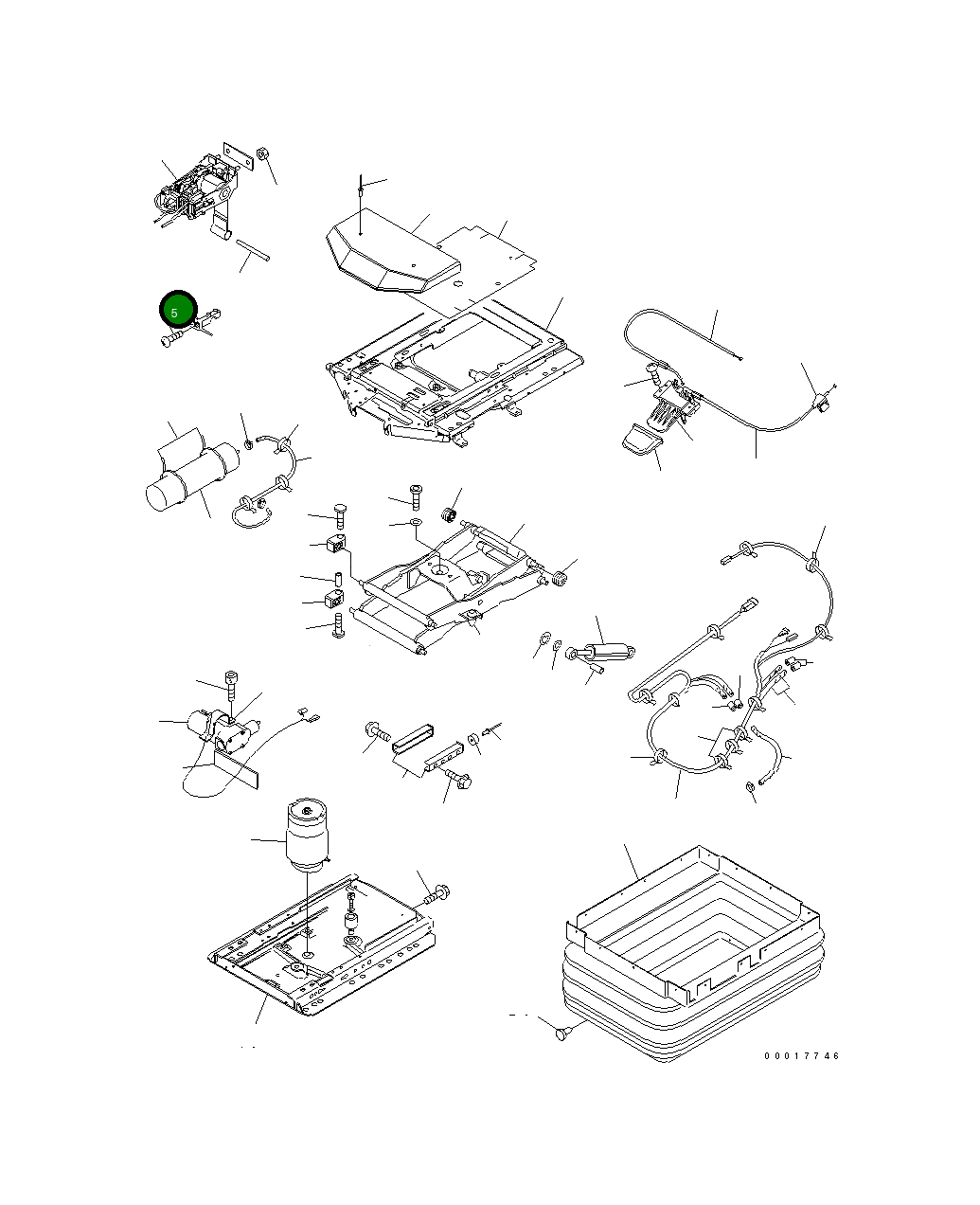 5

00017746