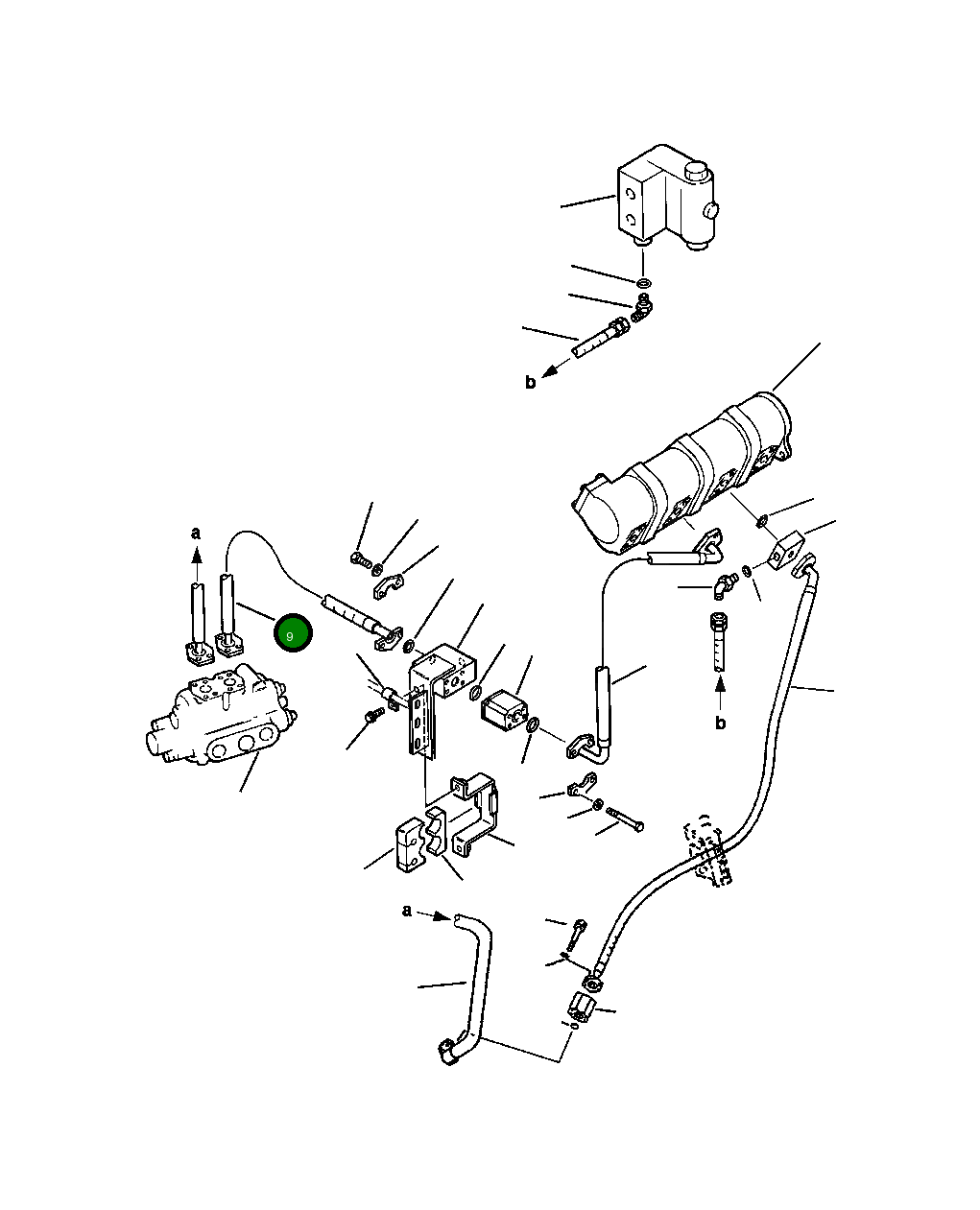 b
a
9
b
a