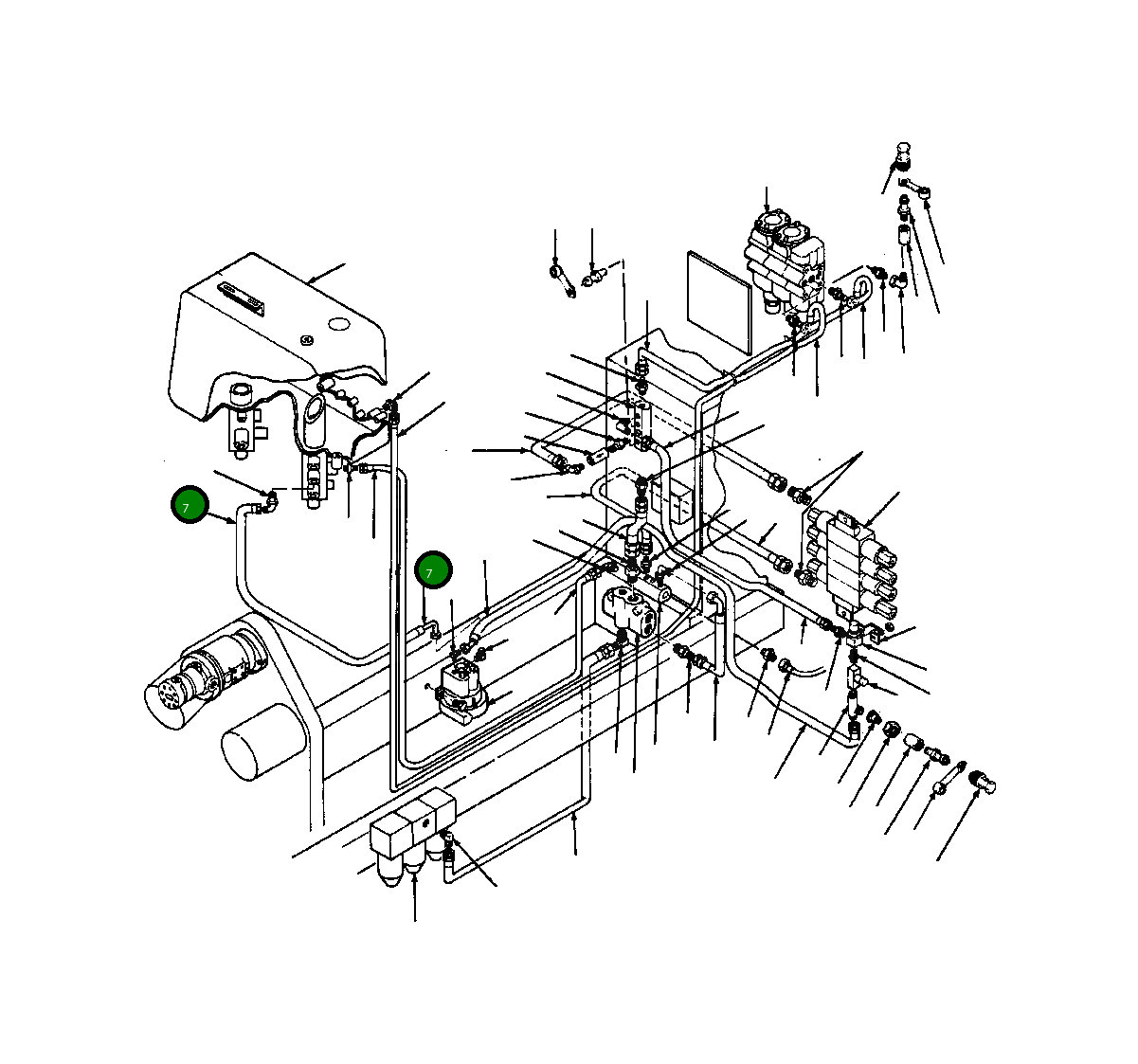 7

7