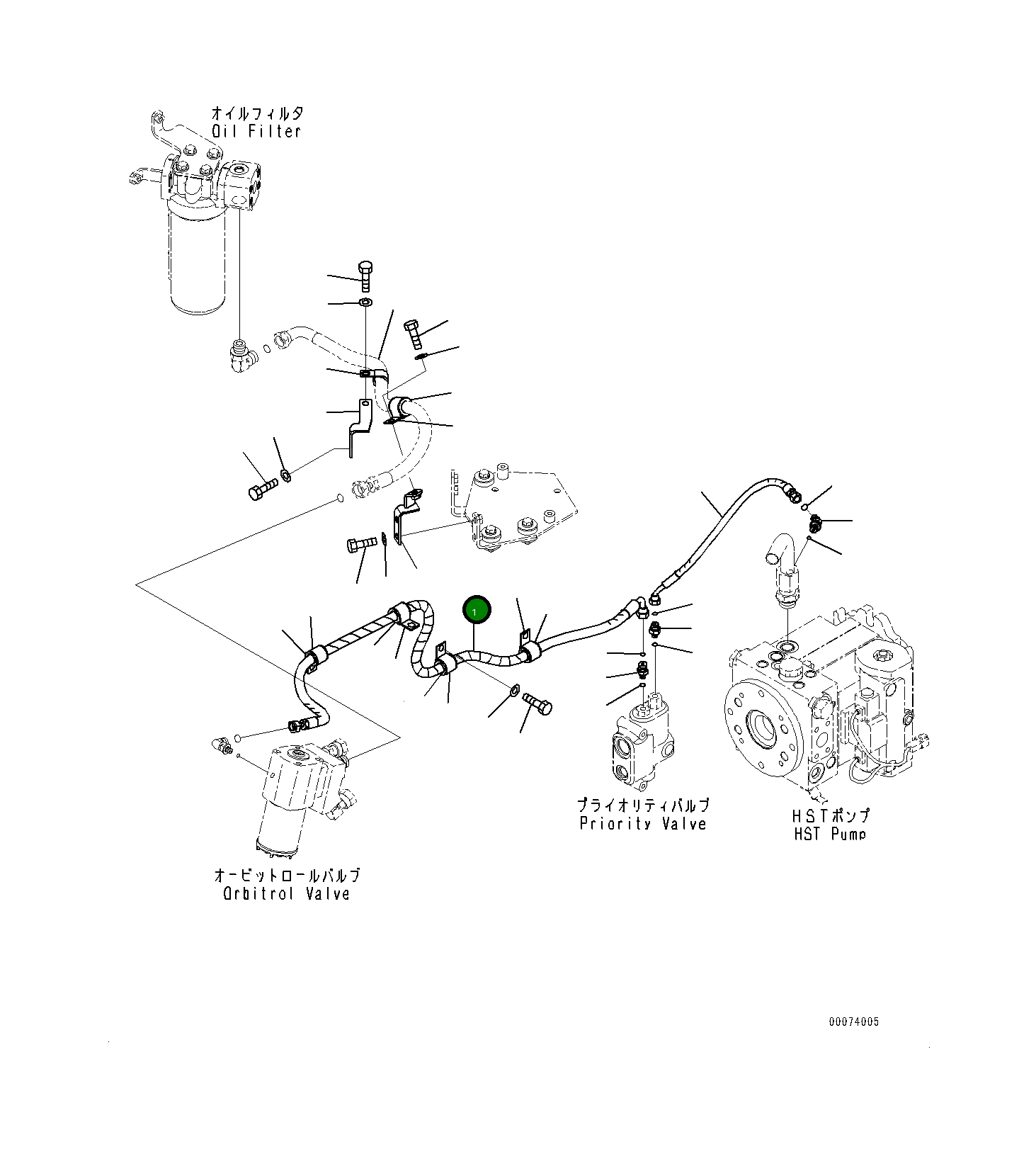 オイルフィルタ
Oil Filter

1

プライオリティバルブ
Priority Valve

HSTポンプ
HST Pump

オービットロールバルブ
Orbitrol Valve

00074005