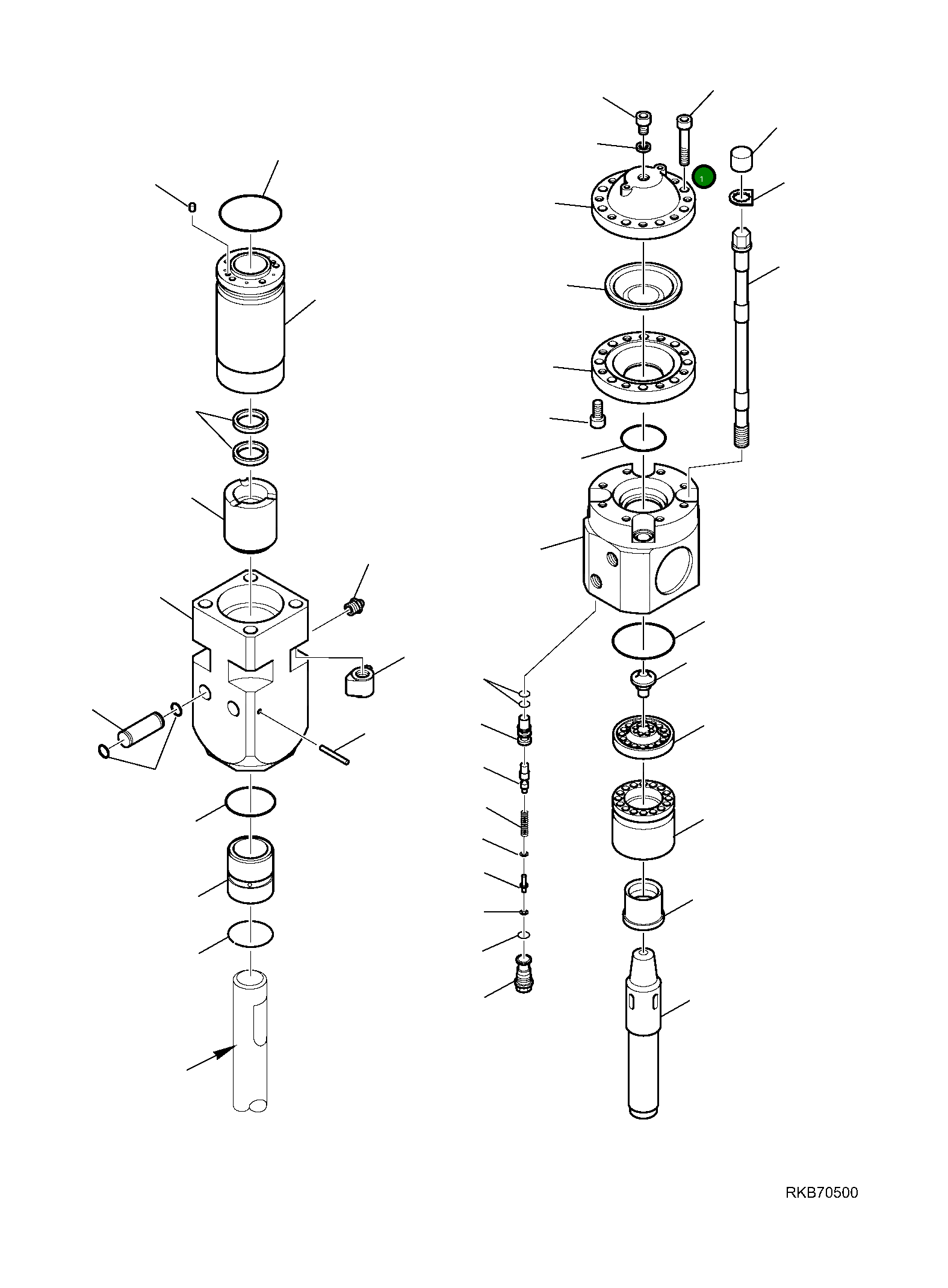 1

RKB70500