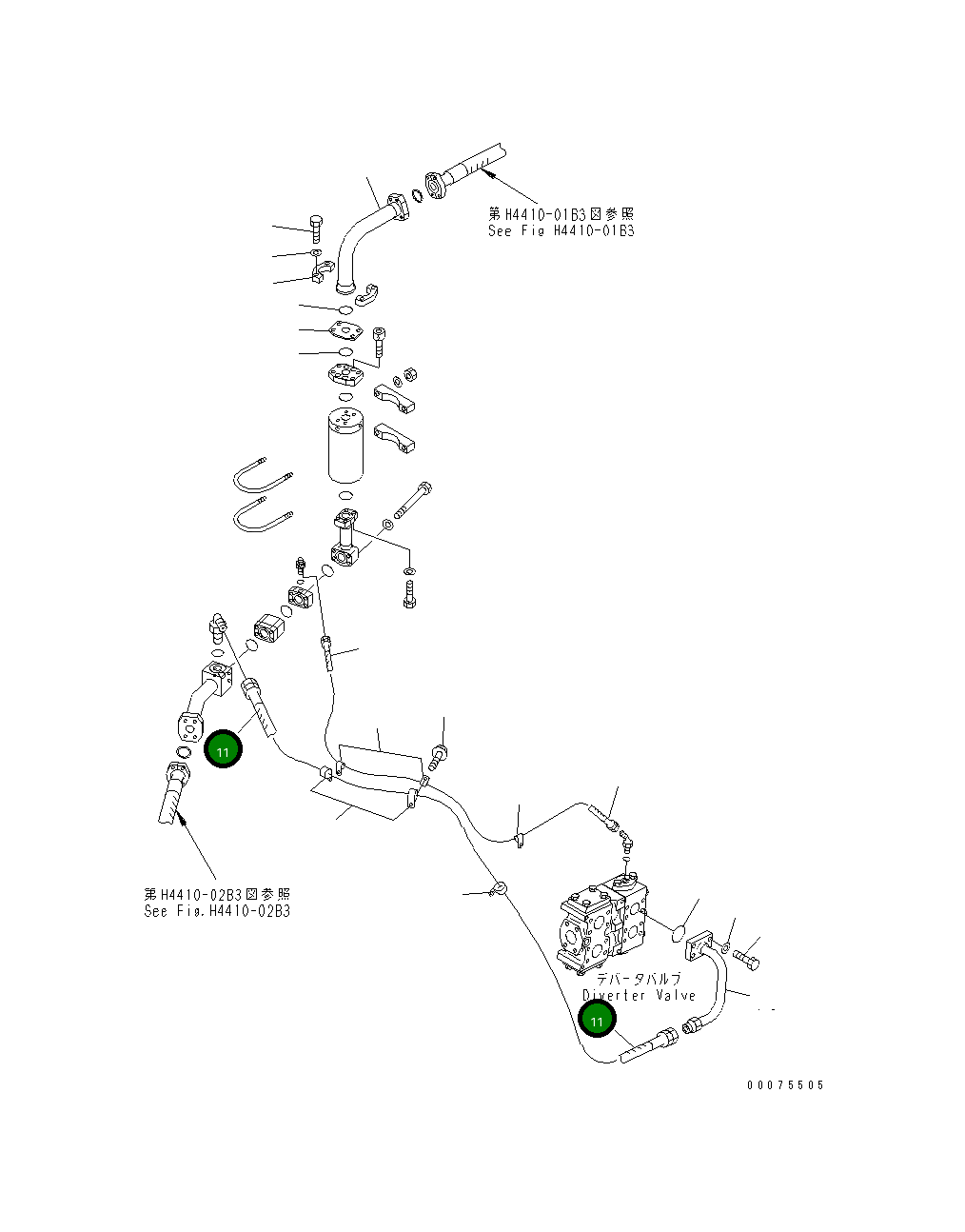 第H4410-01B3図参照
See Fig H4410-01B3

11

第H4410-02B3図参照
See Fig.H4410-02B3

デバータバルブ
Diverter Valve

11

00075505