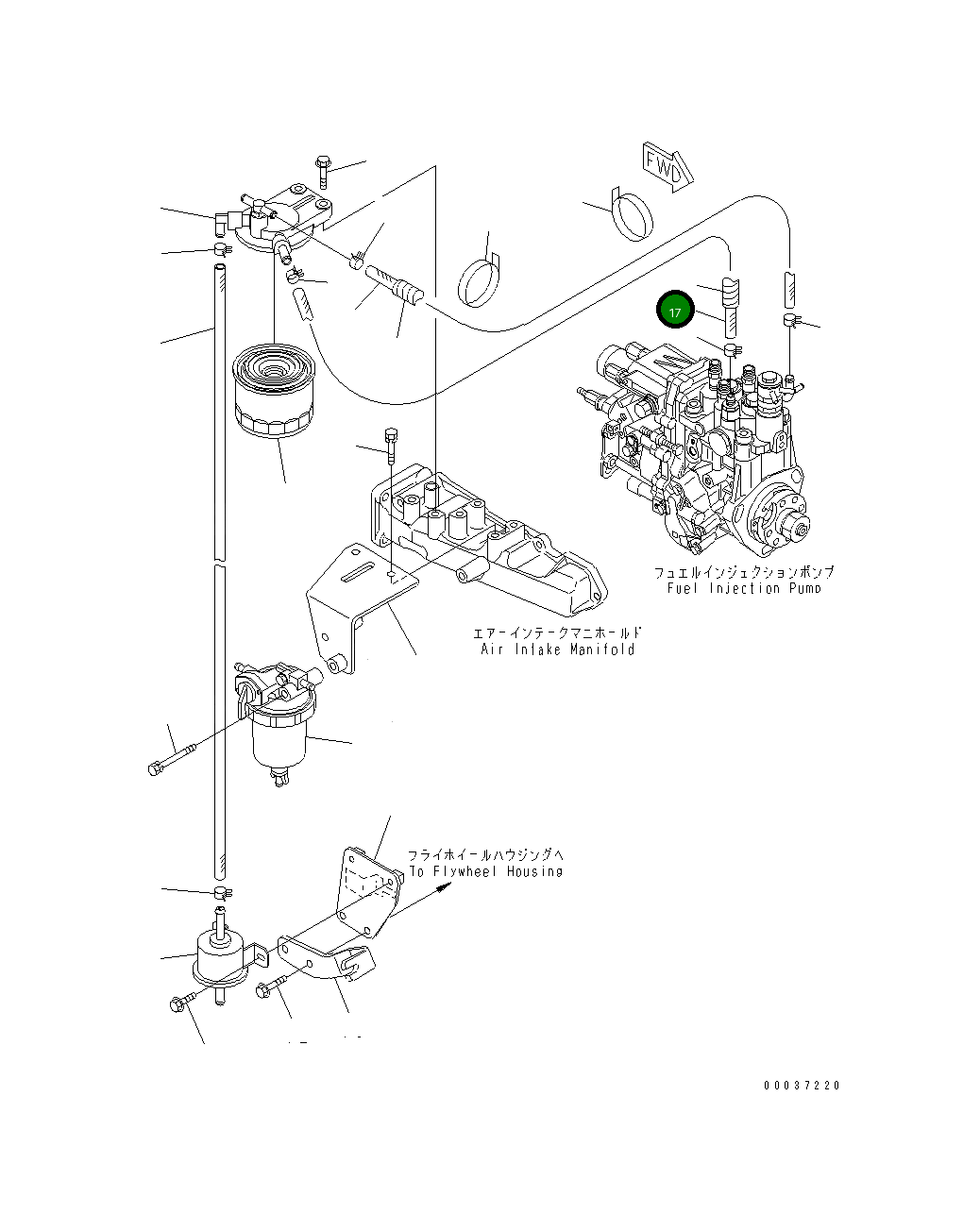 FWD

17

フュエルインジェクションポンプ
Fuel Injection Pump

エアーインテークマニホールド
Air Intake Manifold

フライホイールハウジングへ
To Flywheel Housing

00037220