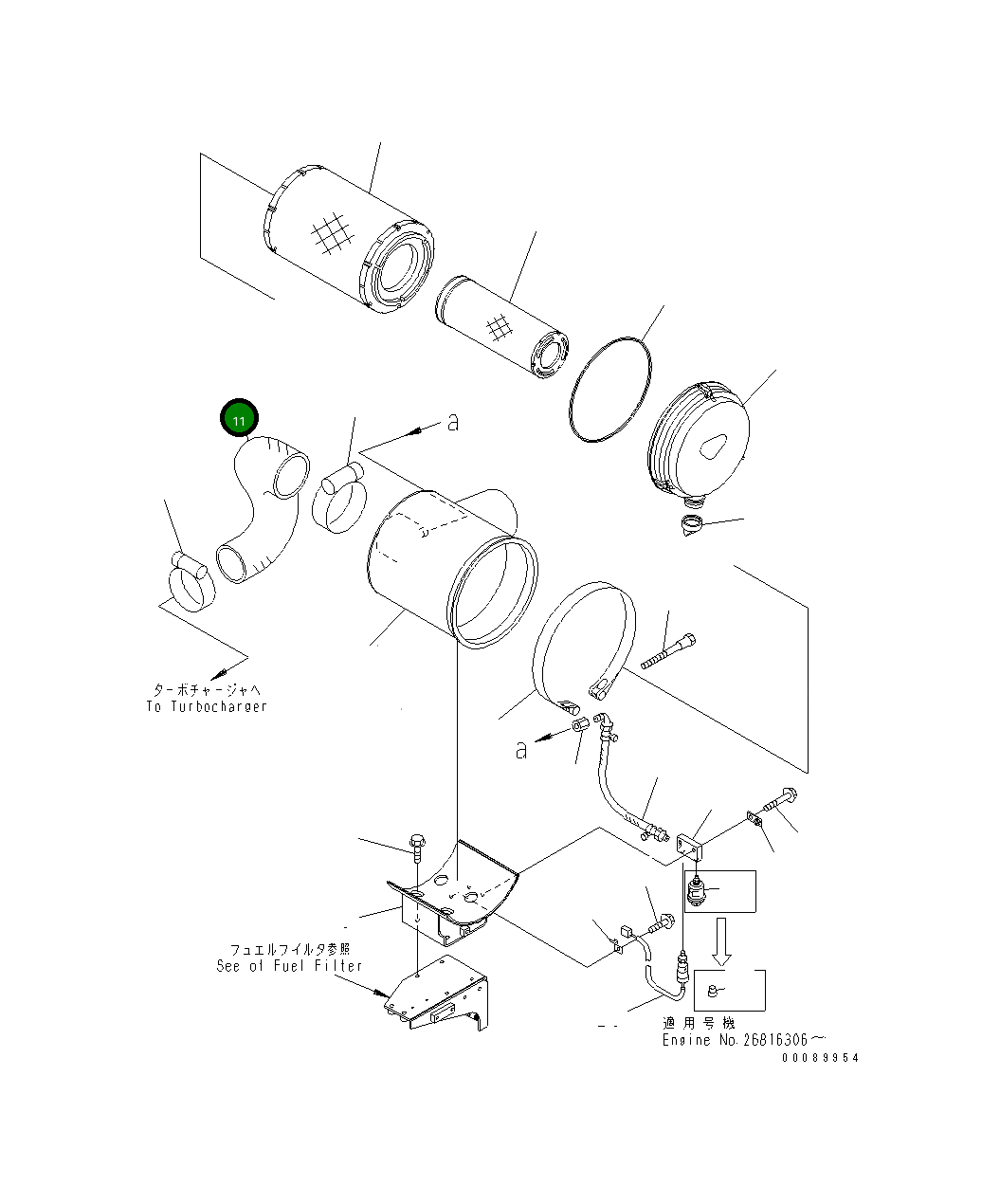 11

a

ターボチャージャへ
To Turbocharger

a

フュエルフイルタ参照
See of Fuel Filter

適用号機
Engine No.26816306～

00089954