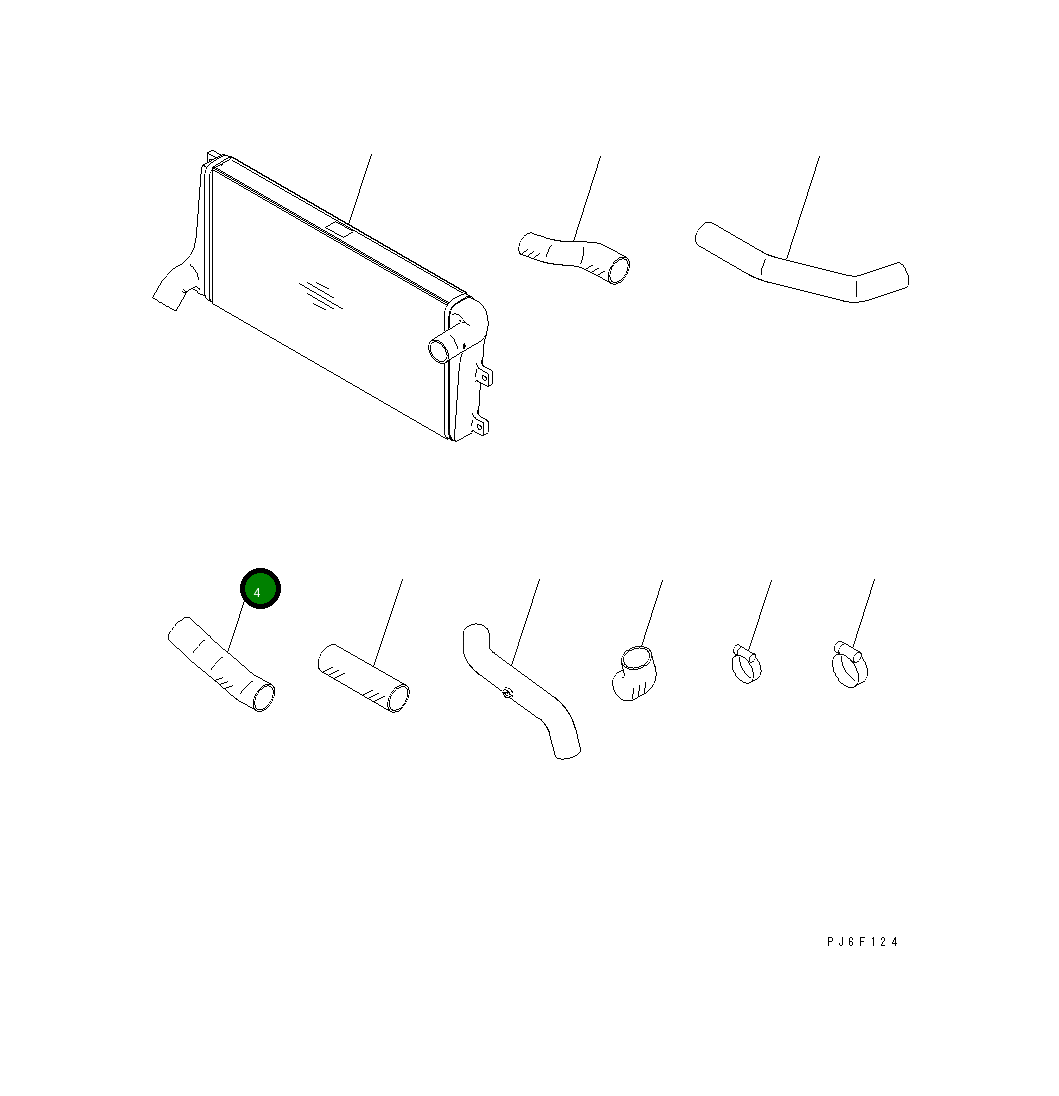 4

PJ6F124