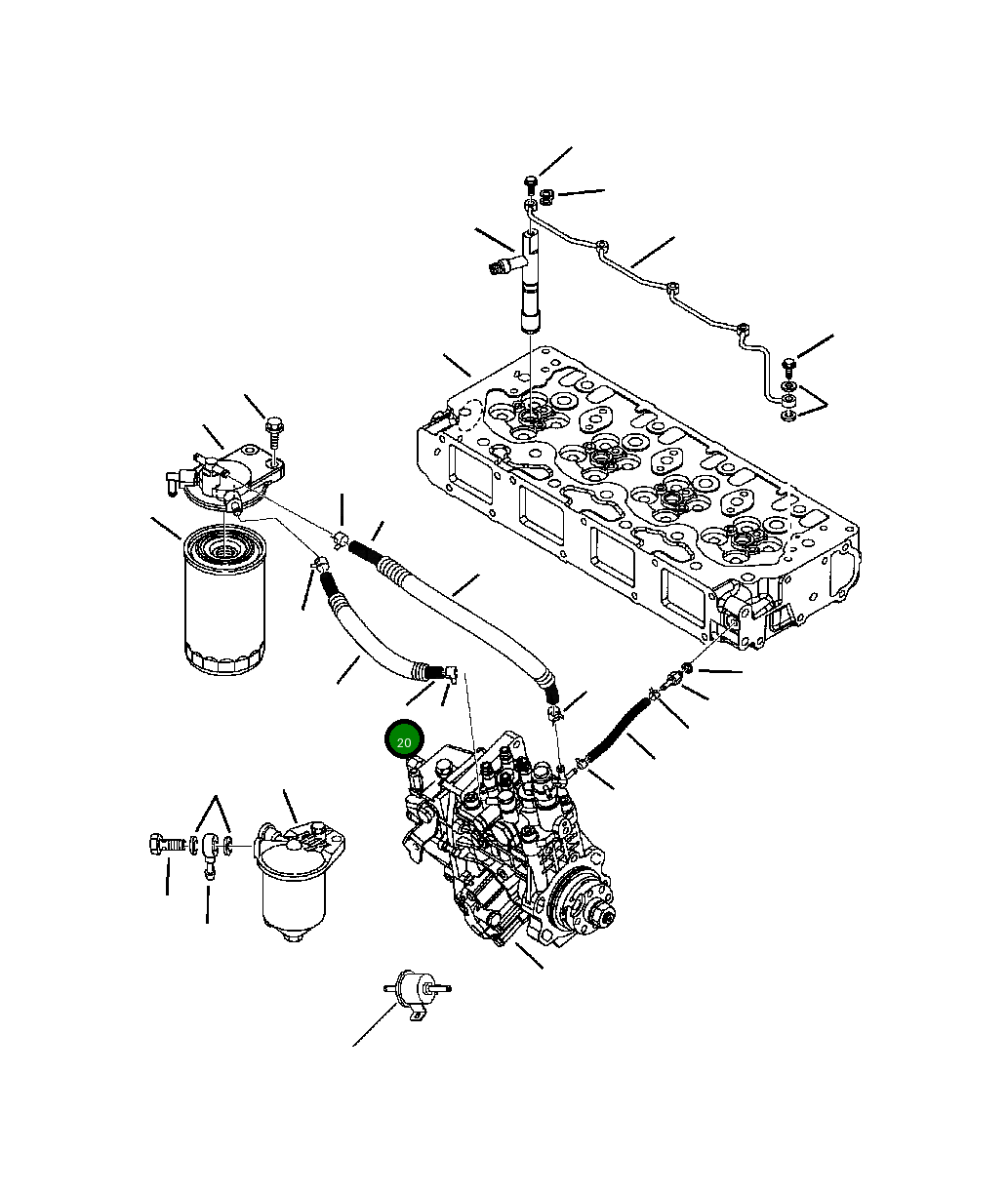 20