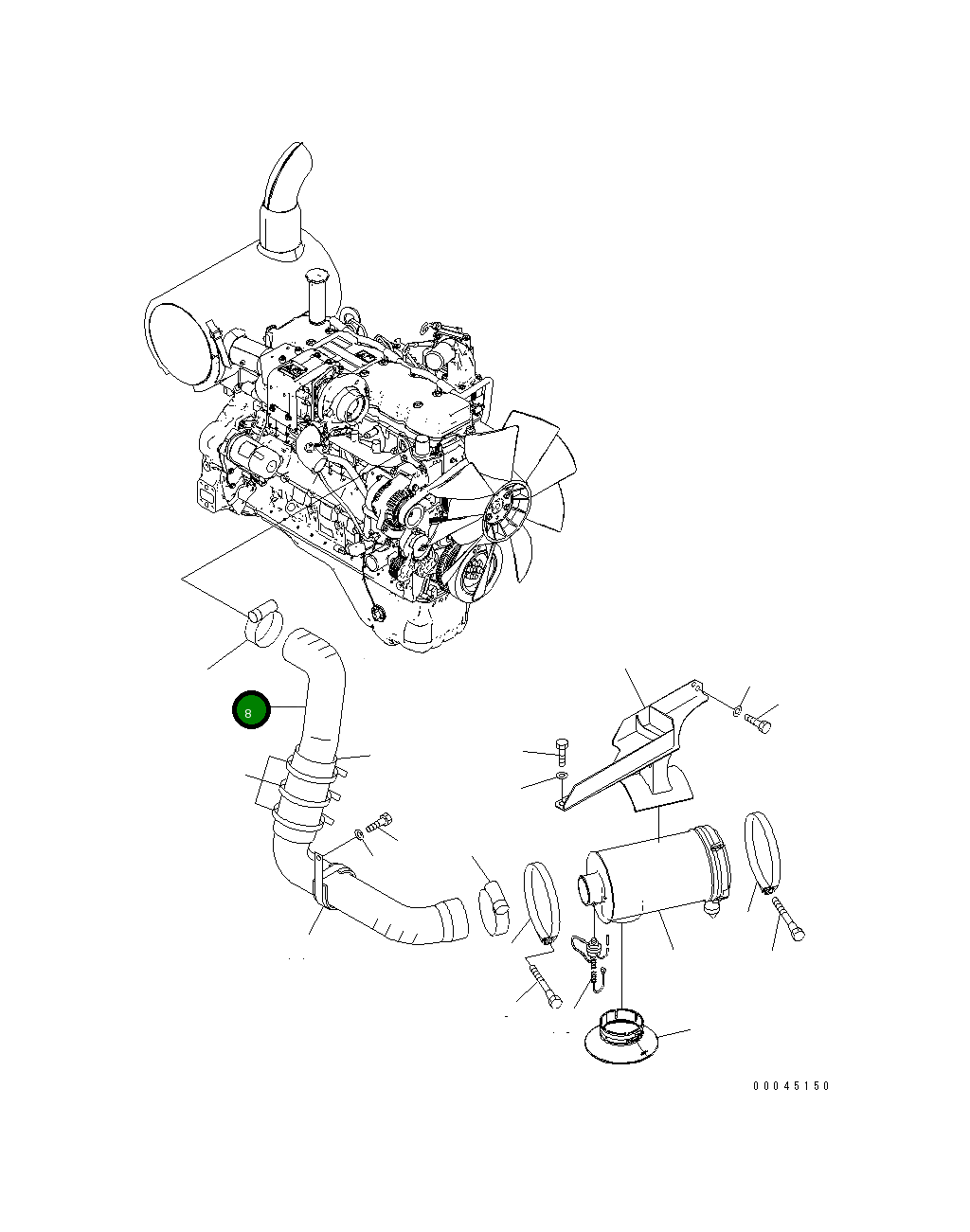 8

00045150