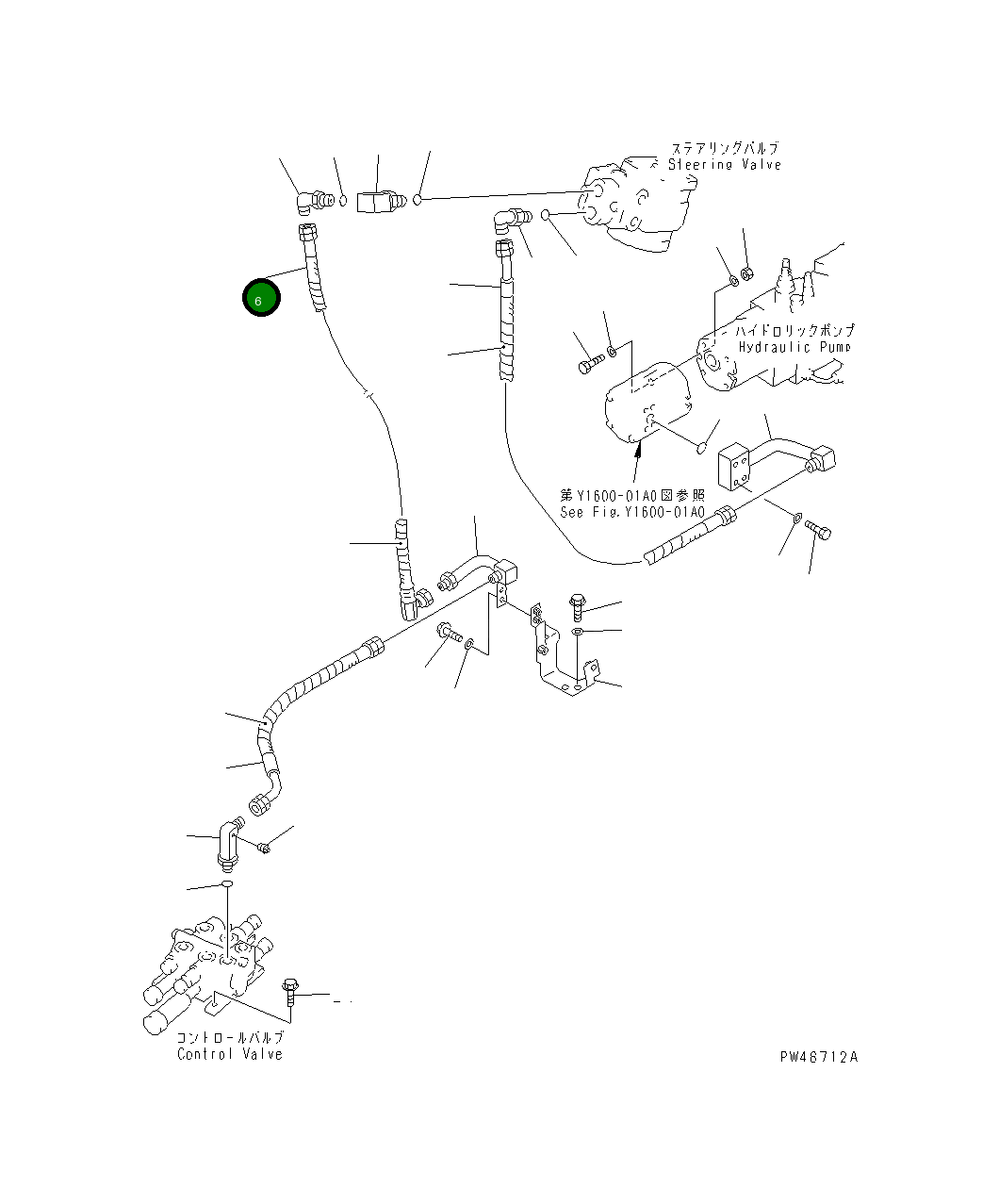 ステアリングバルブ
Steering Valve

6

ハイドロリックポンプ
Hydraulic Pump

第Y1600-01A0図参照
See Fig.Y1600-01A0

コントロールバルブ
Control Valve

PW46712A