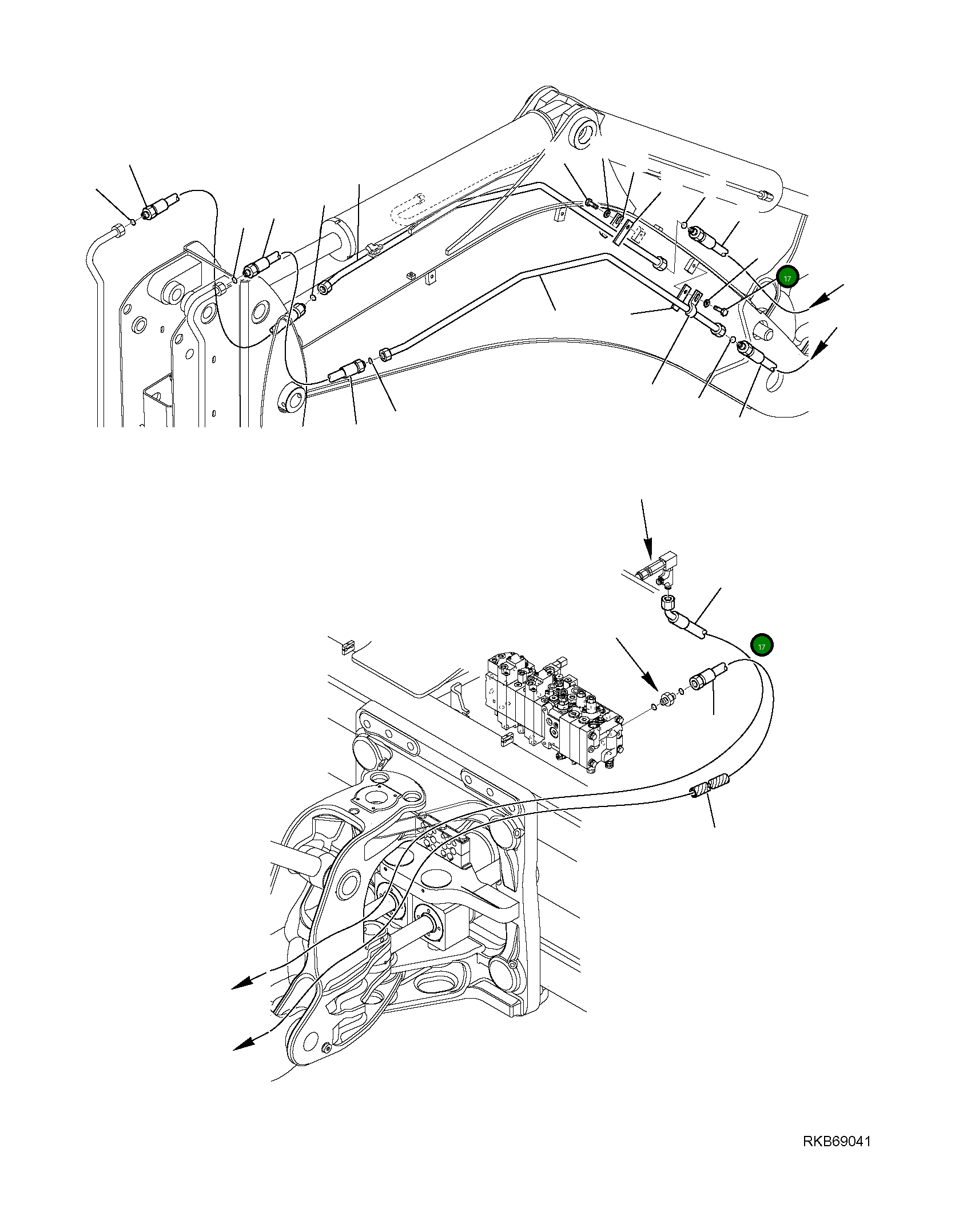 17

17

RKB69041