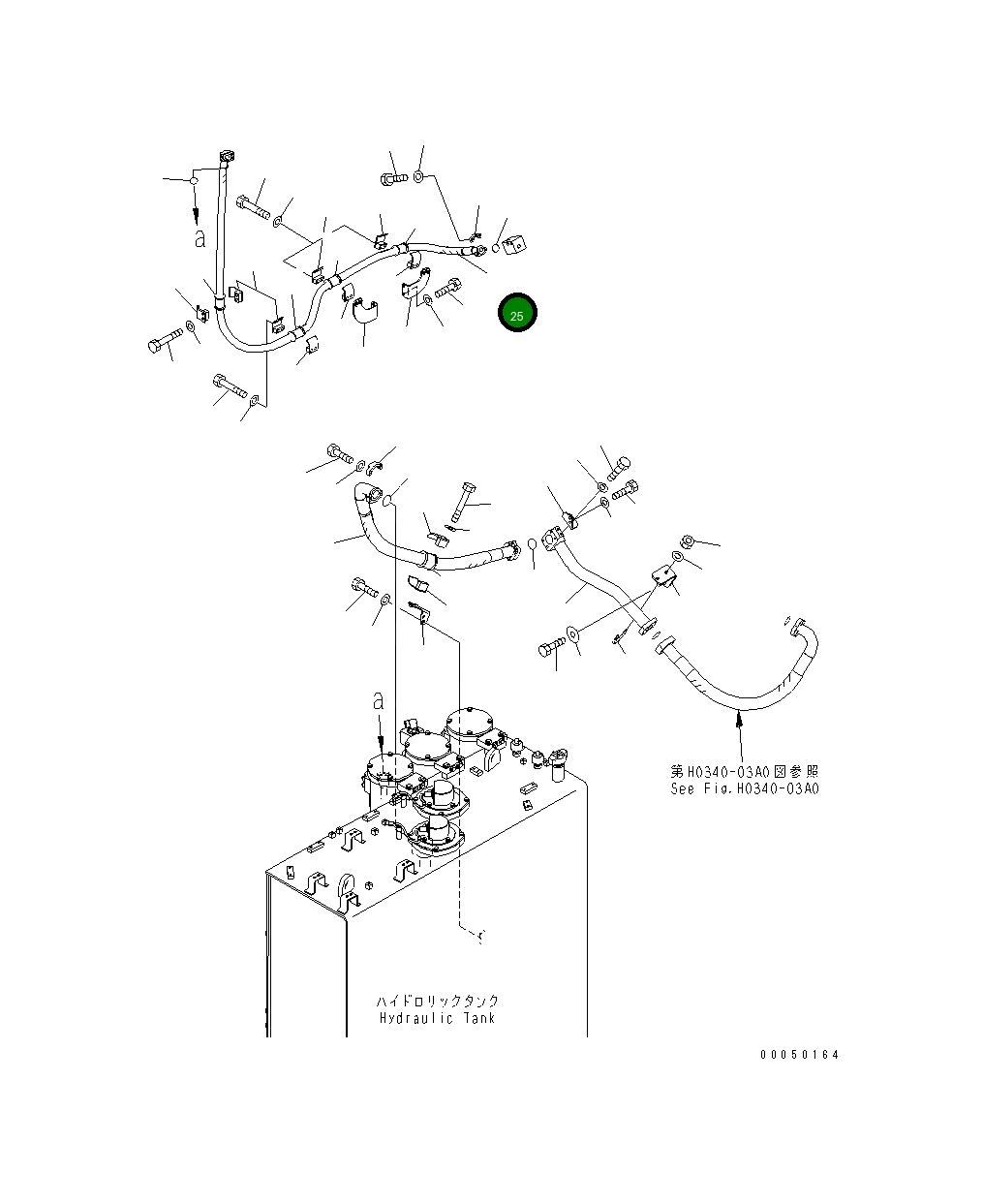 a

25

a

第H0340-03A0図参照
See Fig.H0340-03A0

ハイドロリックタンク
Hydraulic Tank

00050164