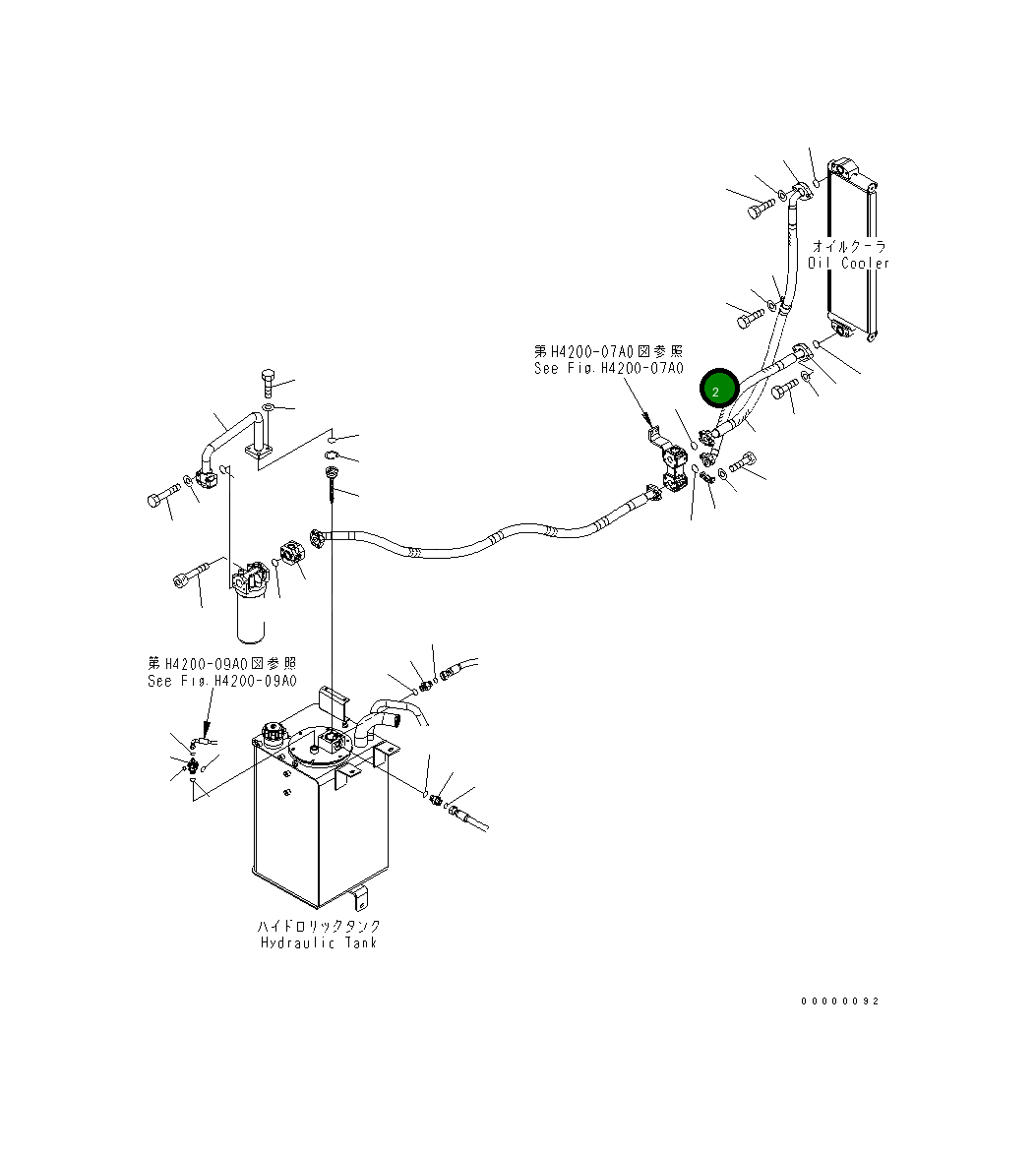 オイルクーラ
Oil Cooler

第H4200-07A0図参照
See Fig.H4200-07A0

2

第H4200-09A0図参照
See Fig.H4200-09A0

ハイドロリックタンク
Hydraulic Tank

00000092