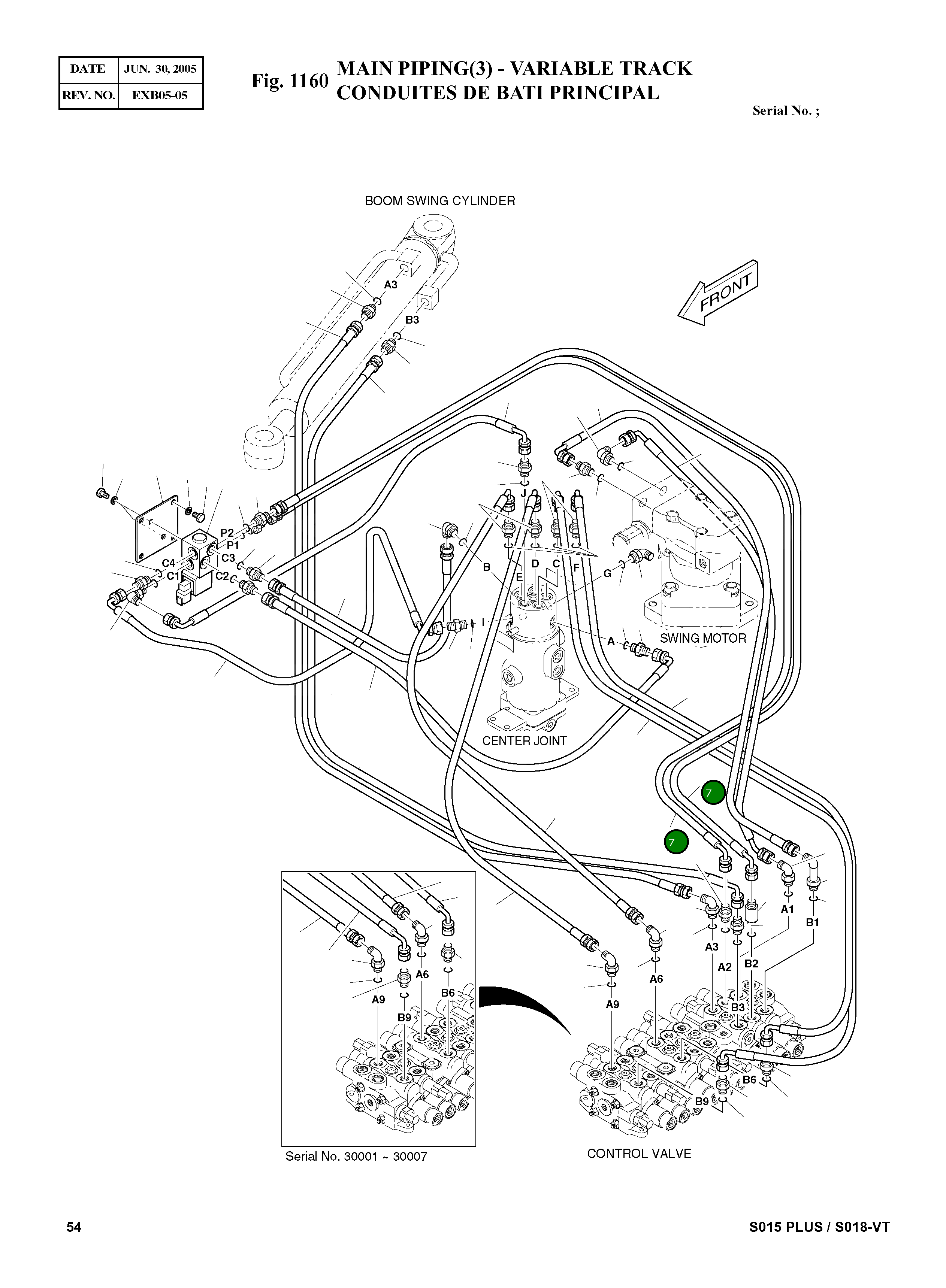 | DATE | JUN. 30, 2005 |
|---|---|
| REV. NO. | EXB05-05 |

Fig. 1160 MAIN PIPING(3) - VARIABLE TRACK
CONDUITES DE BATI PRINCIPAL

Serial No. ;

BOOM SWING CYLINDER

A3
B3

FRONT

P2
P1
C4
C3
C1
C2

J
B
E
D
C
F
G
I
A

SWING MOTOR

CENTER JOINT

7
7

A1
B1
A3
A2
B2
B3
A6
A9
B6
B9

A6
B6
A9
B9

Serial No. 30001 ~ 30007

CONTROL VALVE

54

S015 PLUS / S018-VT