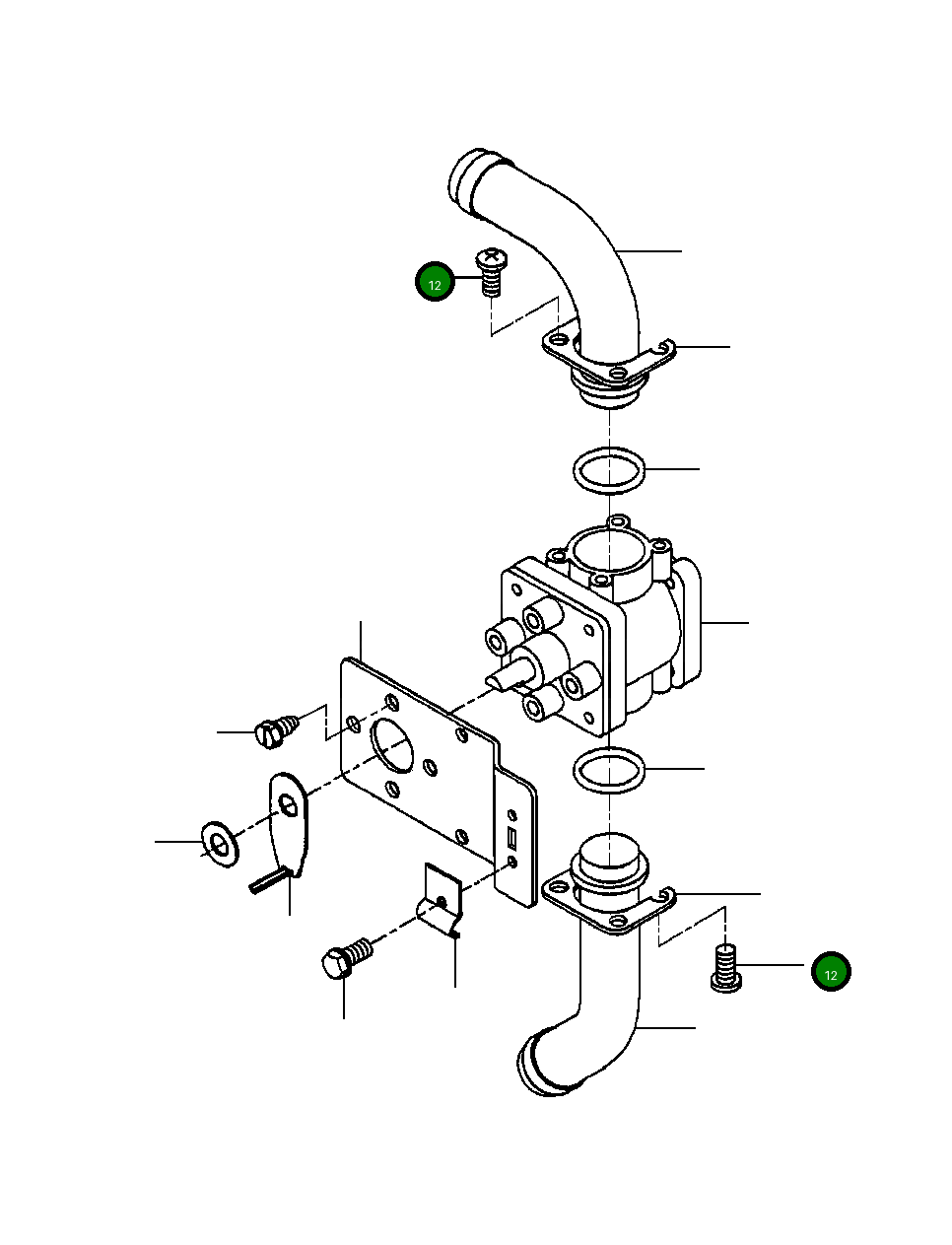 12

12