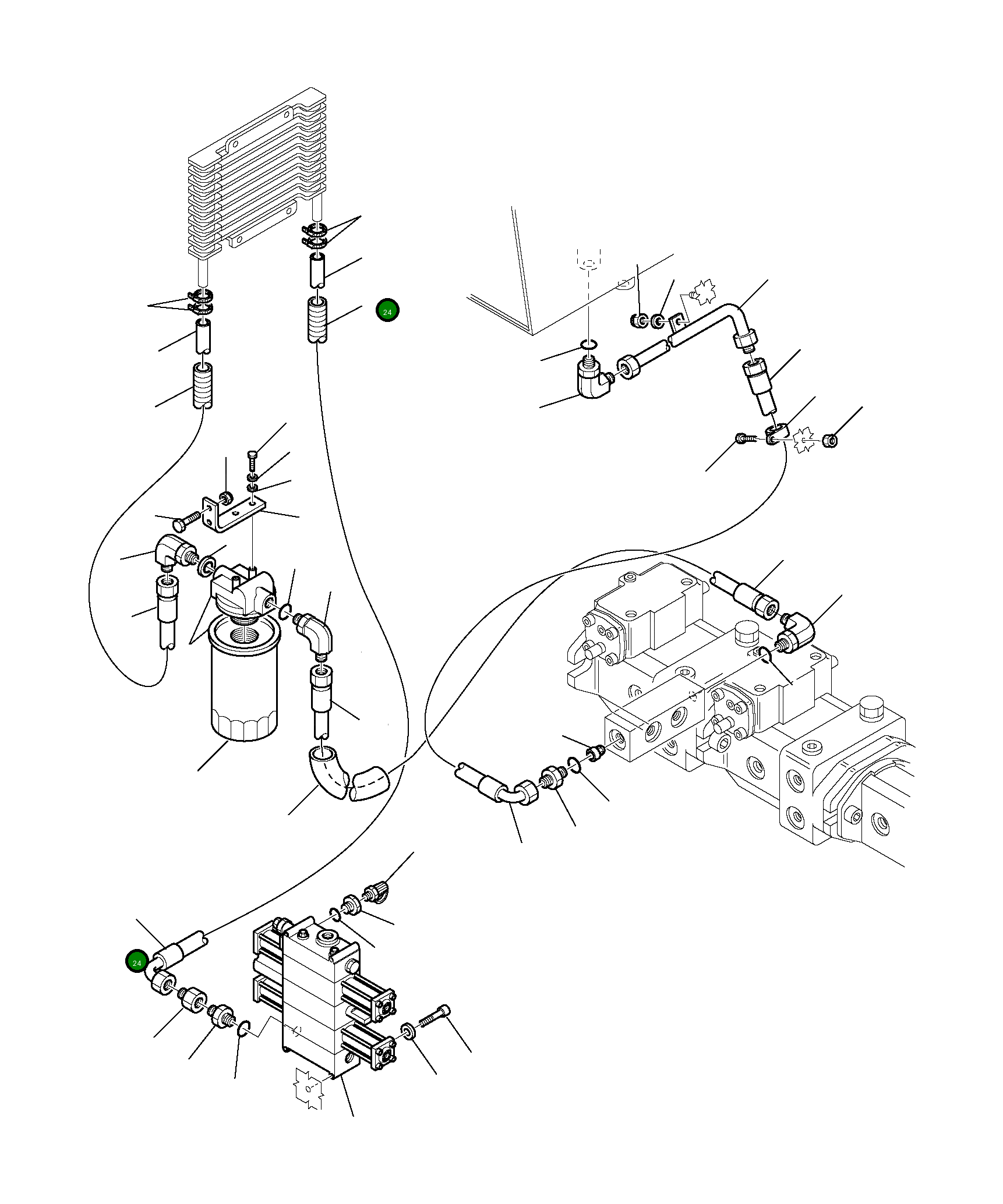 24

24