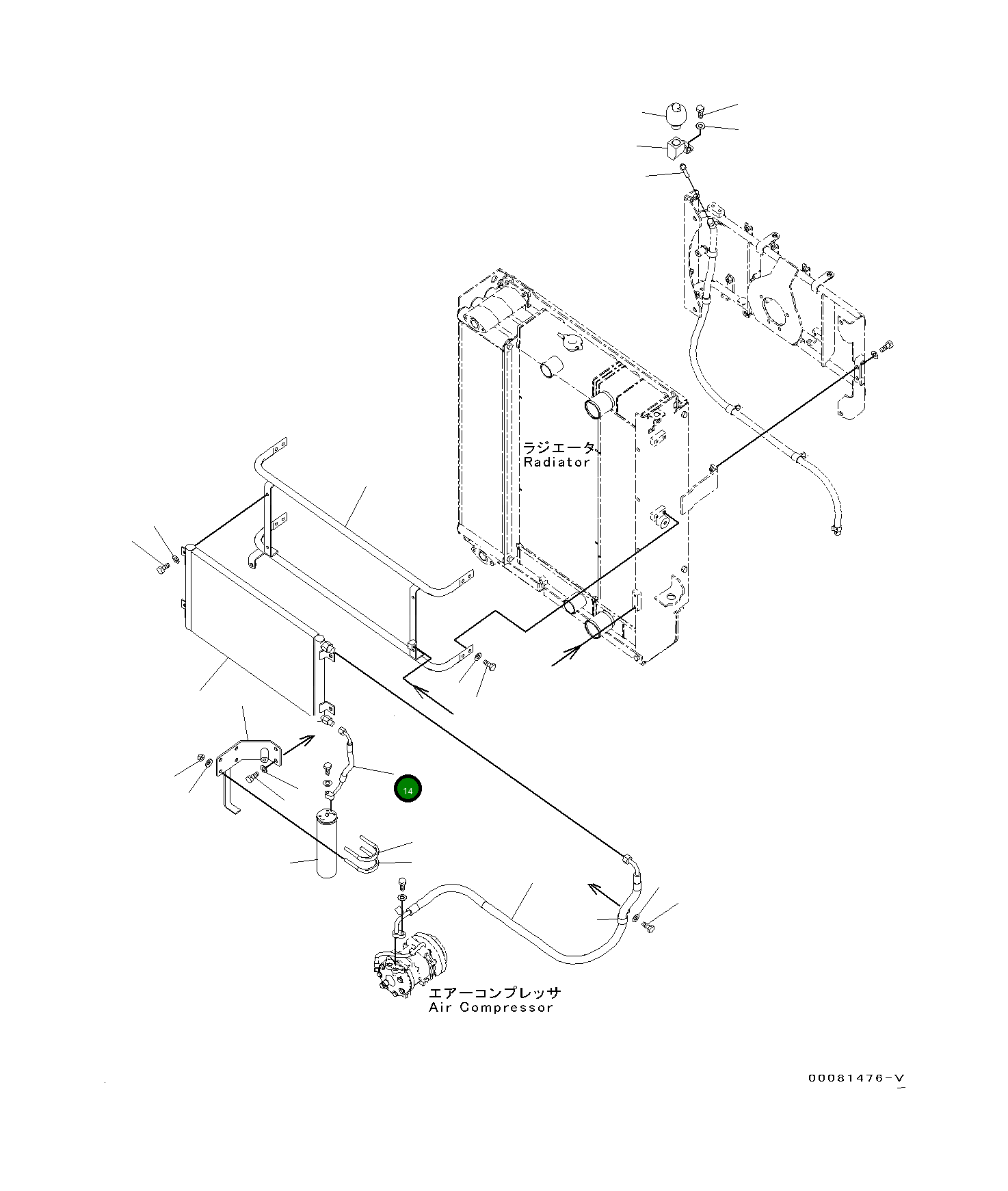 ラジエータ
Radiator

14

エアーコンプレッサ
Air Compressor

00081476-V