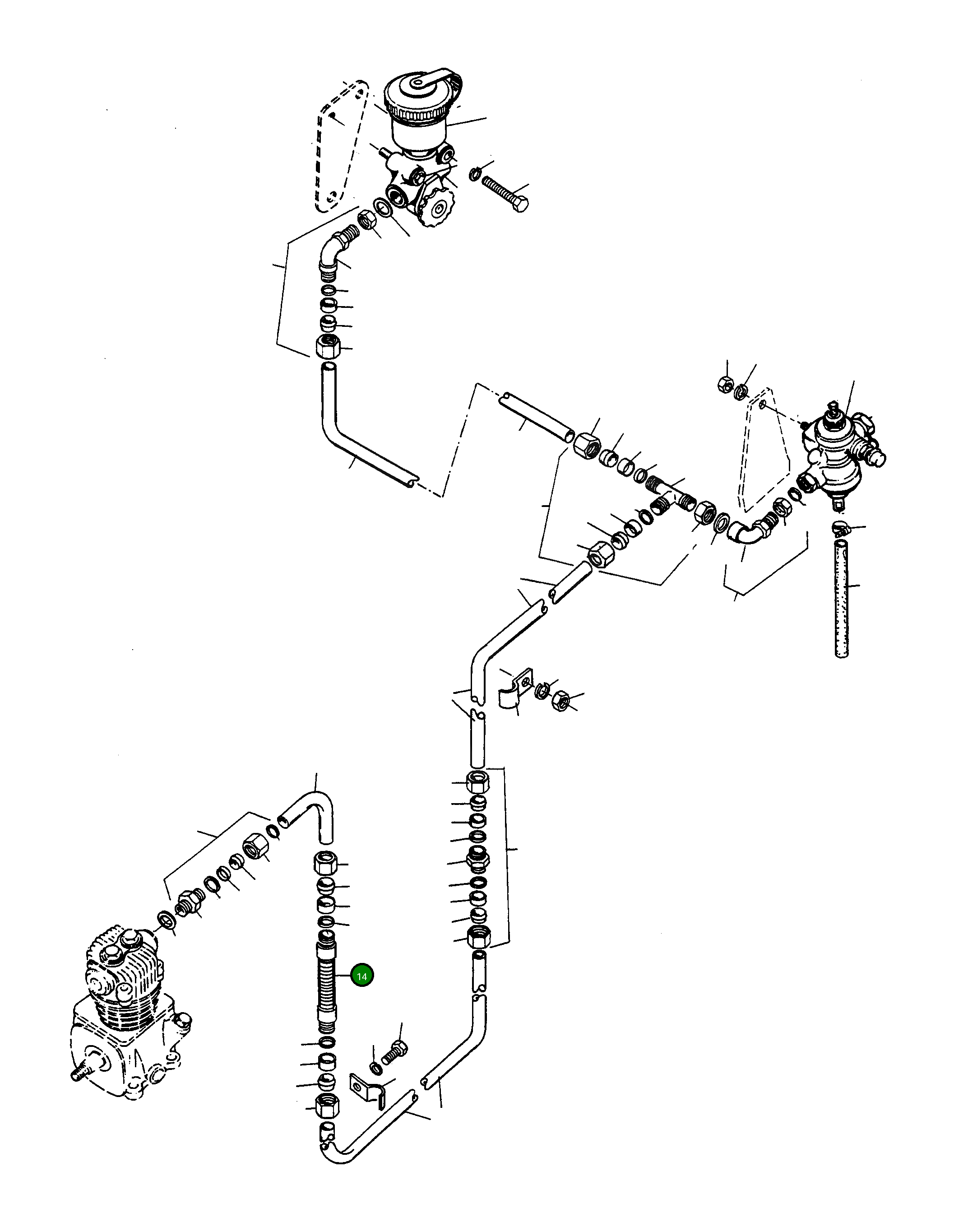 14