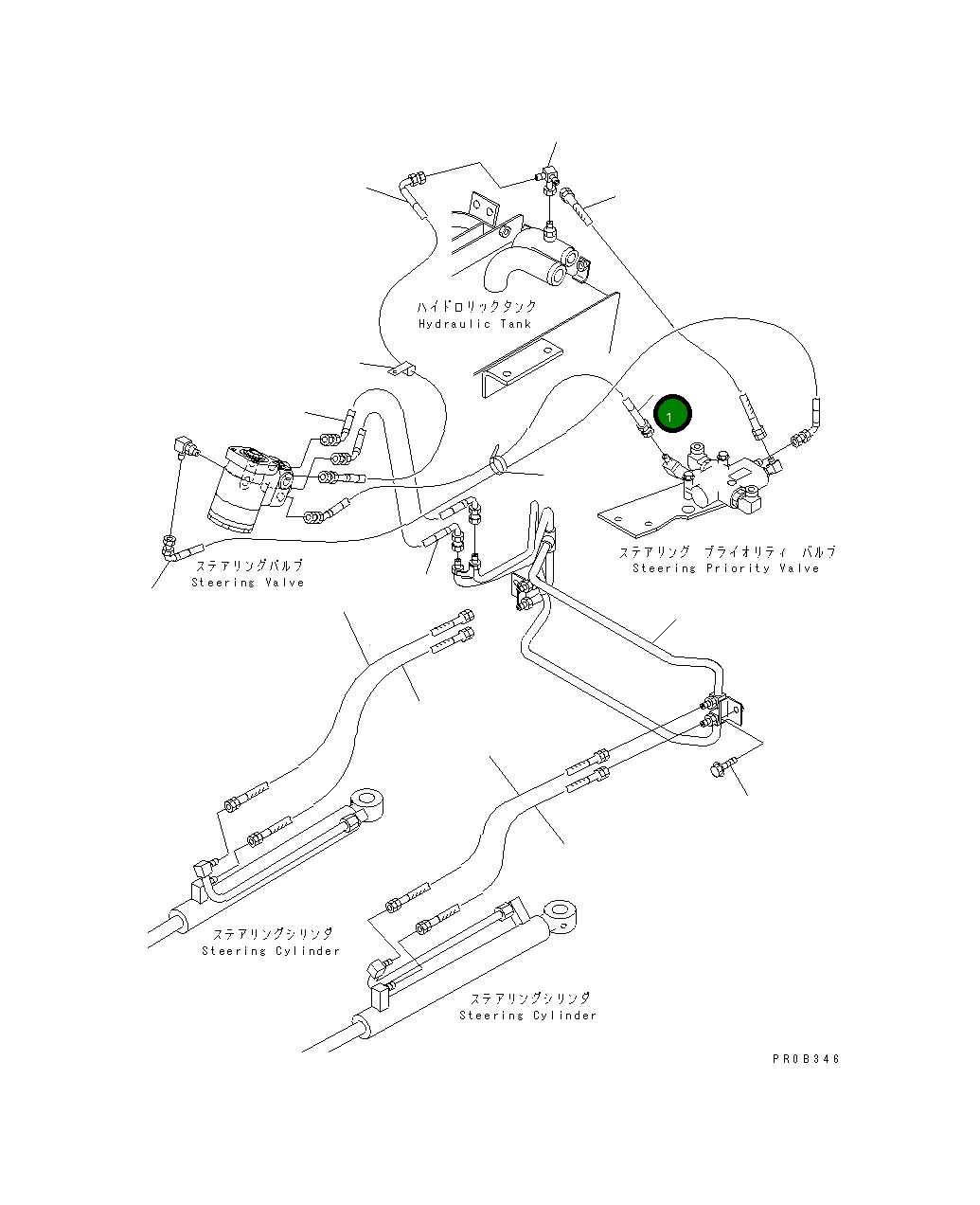 ハイドロリックタンク
Hydraulic Tank

1

ステアリングバルブ
Steering Valve

ステアリング プライオリティ バルブ
Steering Priority Valve

ステアリングシリンダ
Steering Cylinder

ステアリングシリンダ
Steering Cylinder

PR0B346