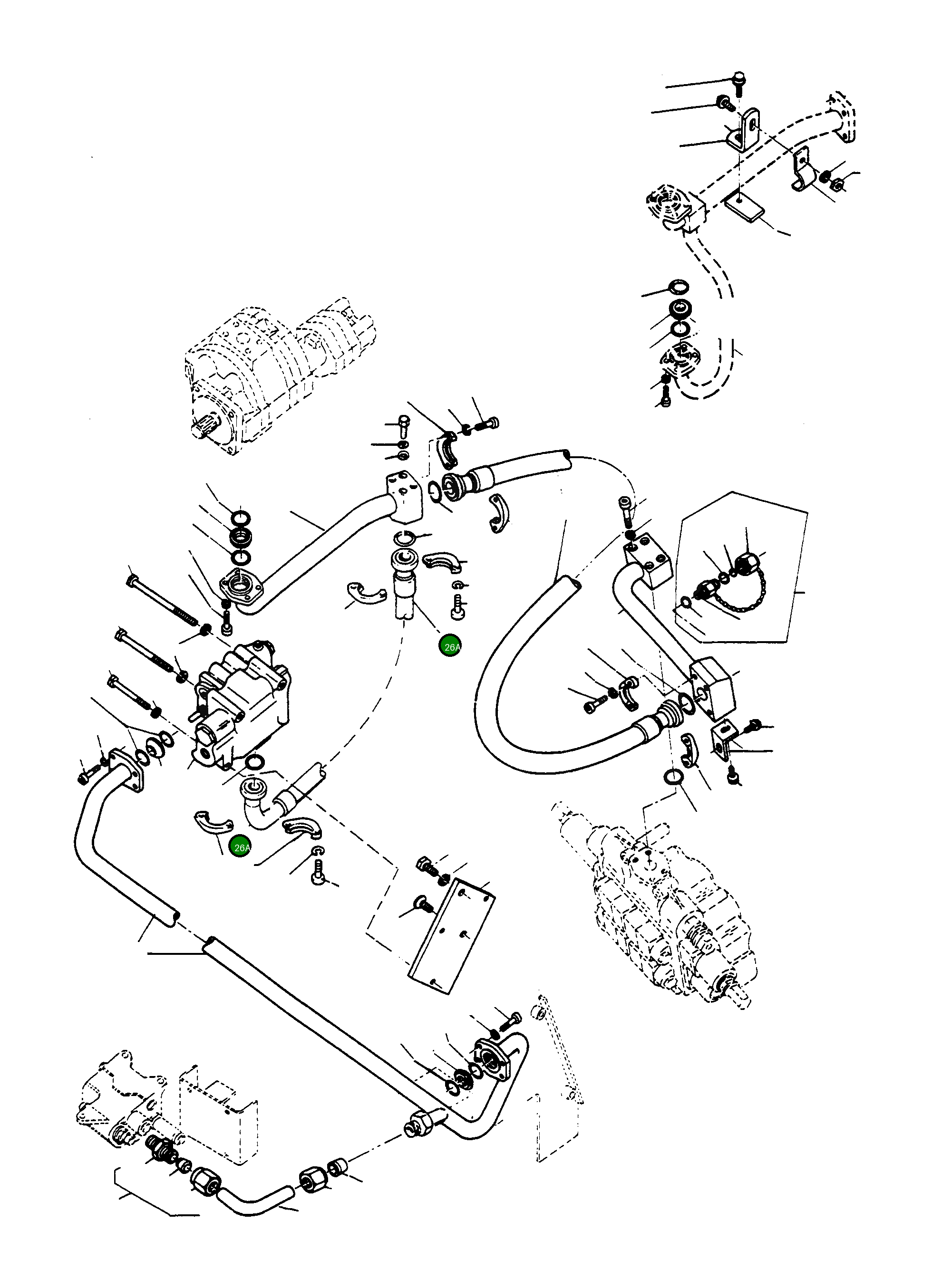 26A
26A