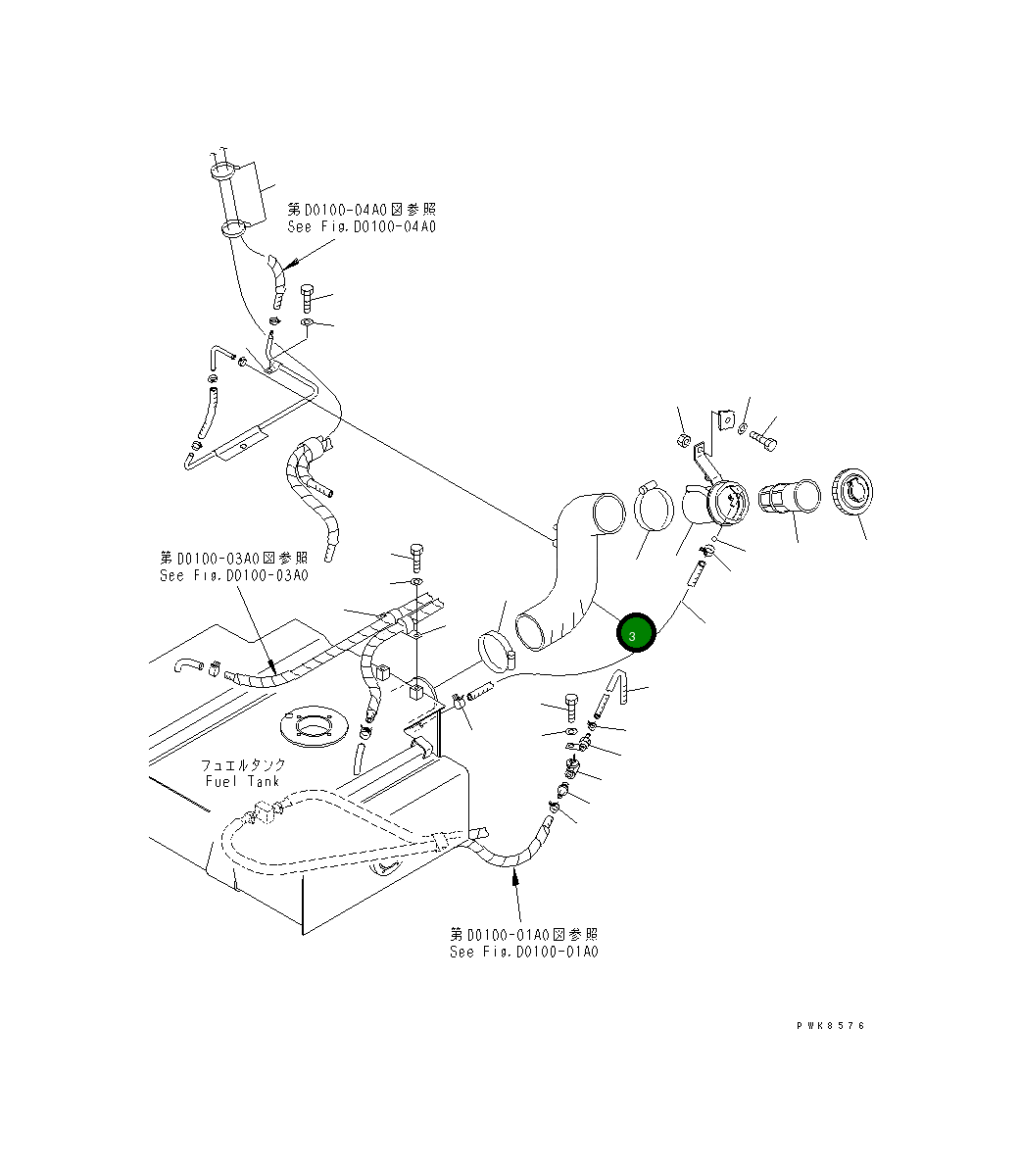 第D0100-04A0図参照
See Fig.D0100-04A0

第D0100-03A0図参照
See Fig.D0100-03A0

3

フュエルタンク
Fuel Tank

第D0100-01A0図参照
See Fig.D0100-01A0

PWK8576