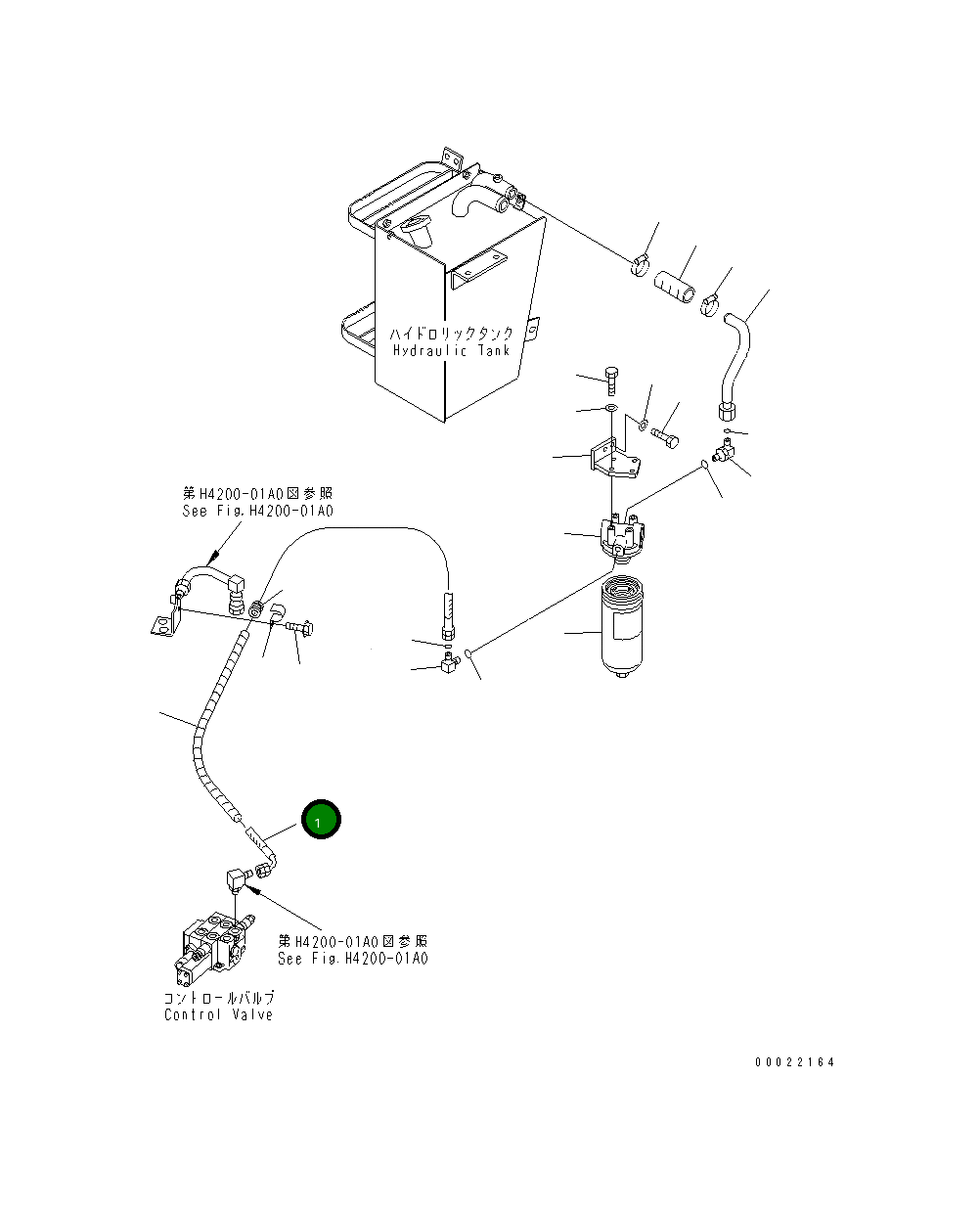 ハイドロリックタンク
Hydraulic Tank

第H4200-01A0図参照
See Fig.H4200-01A0

1

第H4200-01A0図参照
See Fig.H4200-01A0

コントロールバルブ
Control Valve

00022164