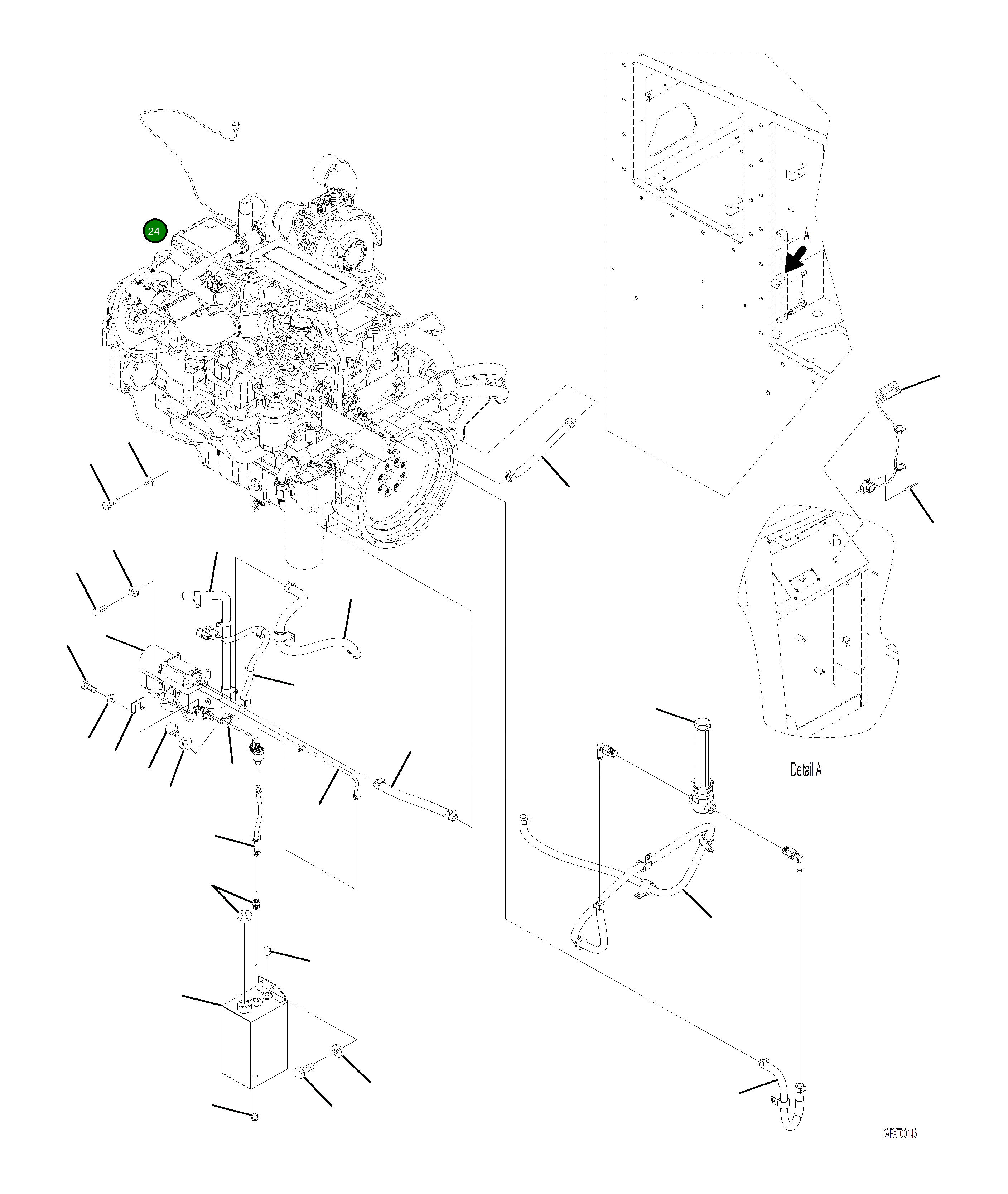 24

A

Detail A

KAPX'00146