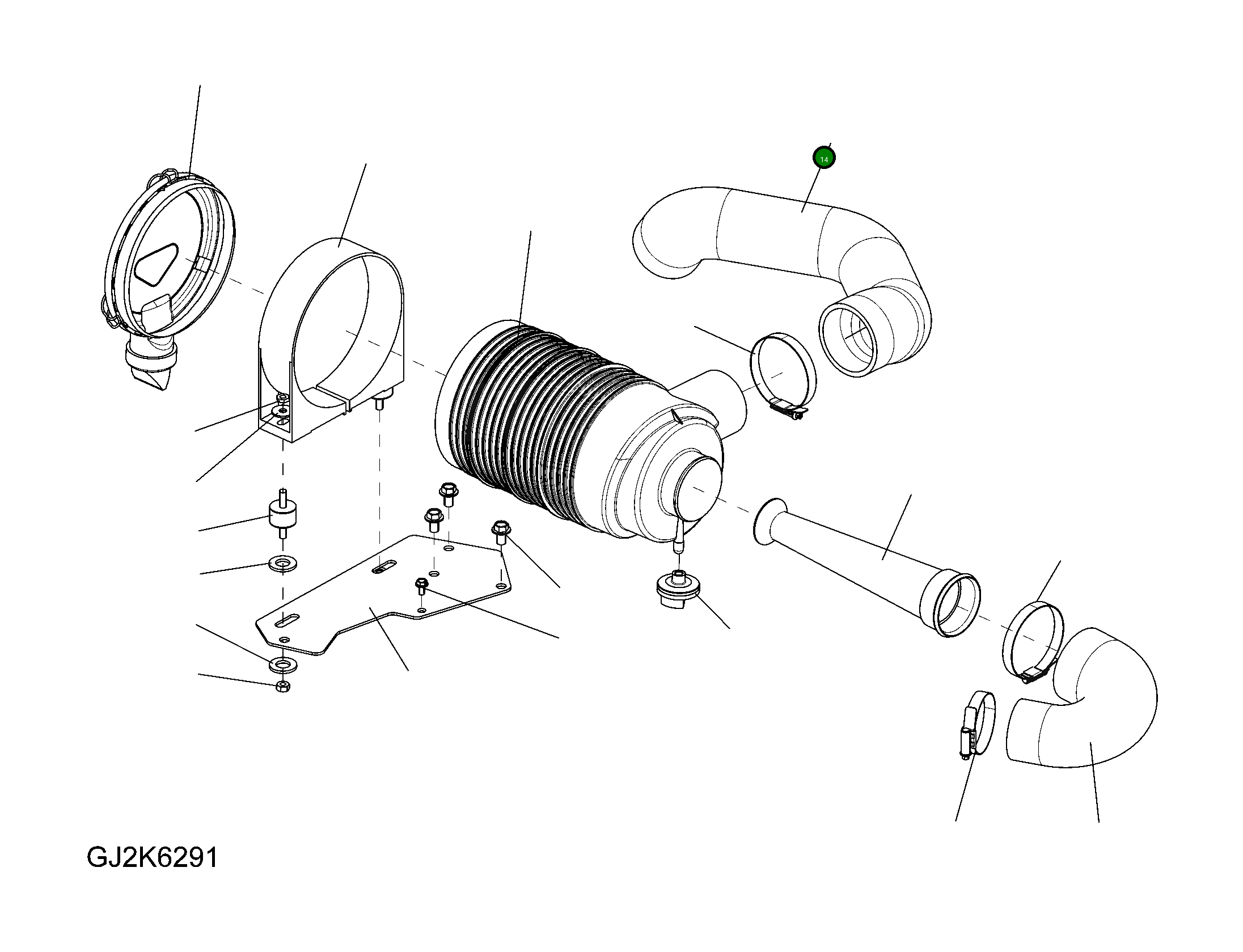 14

GJ2K6291