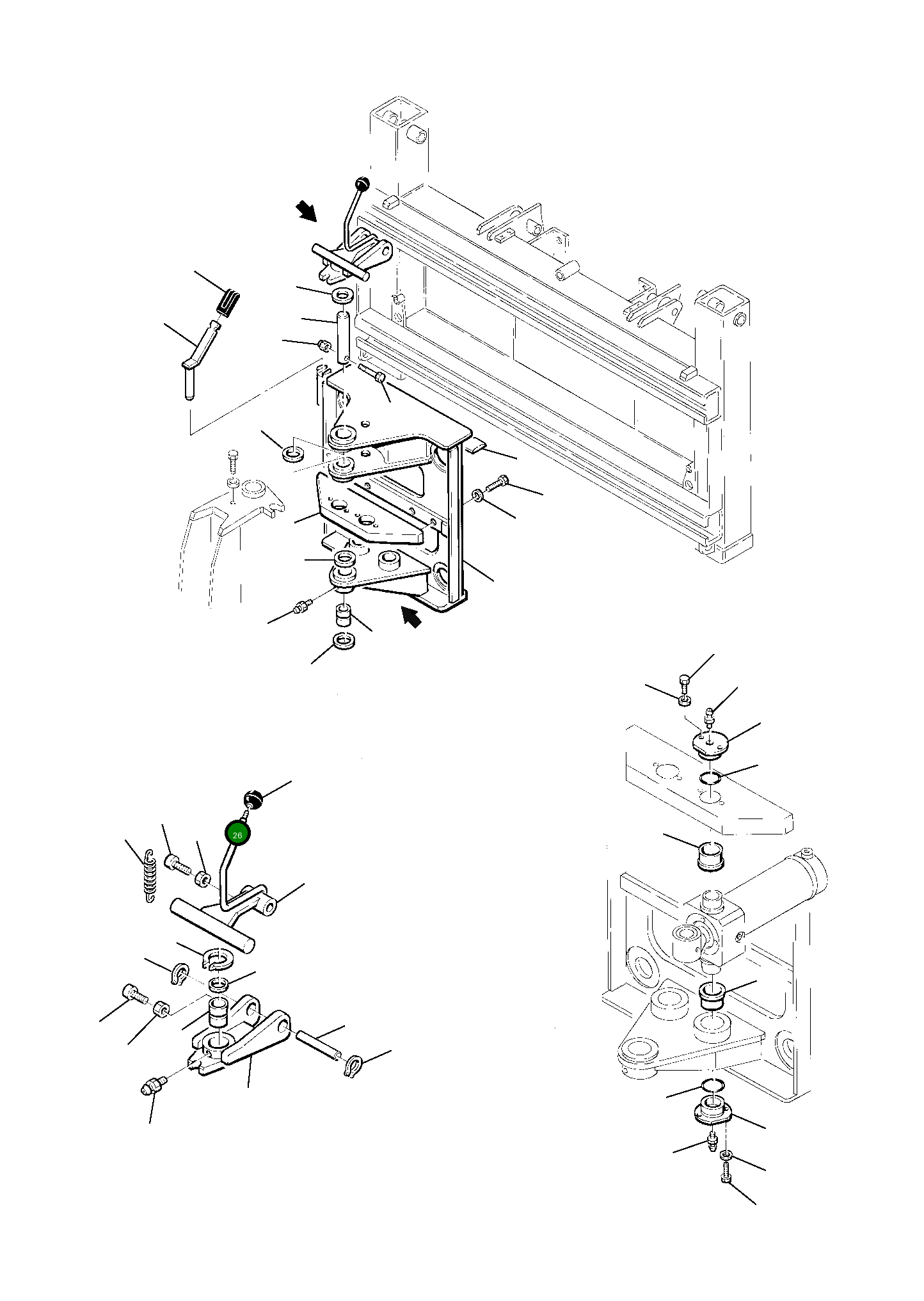 26