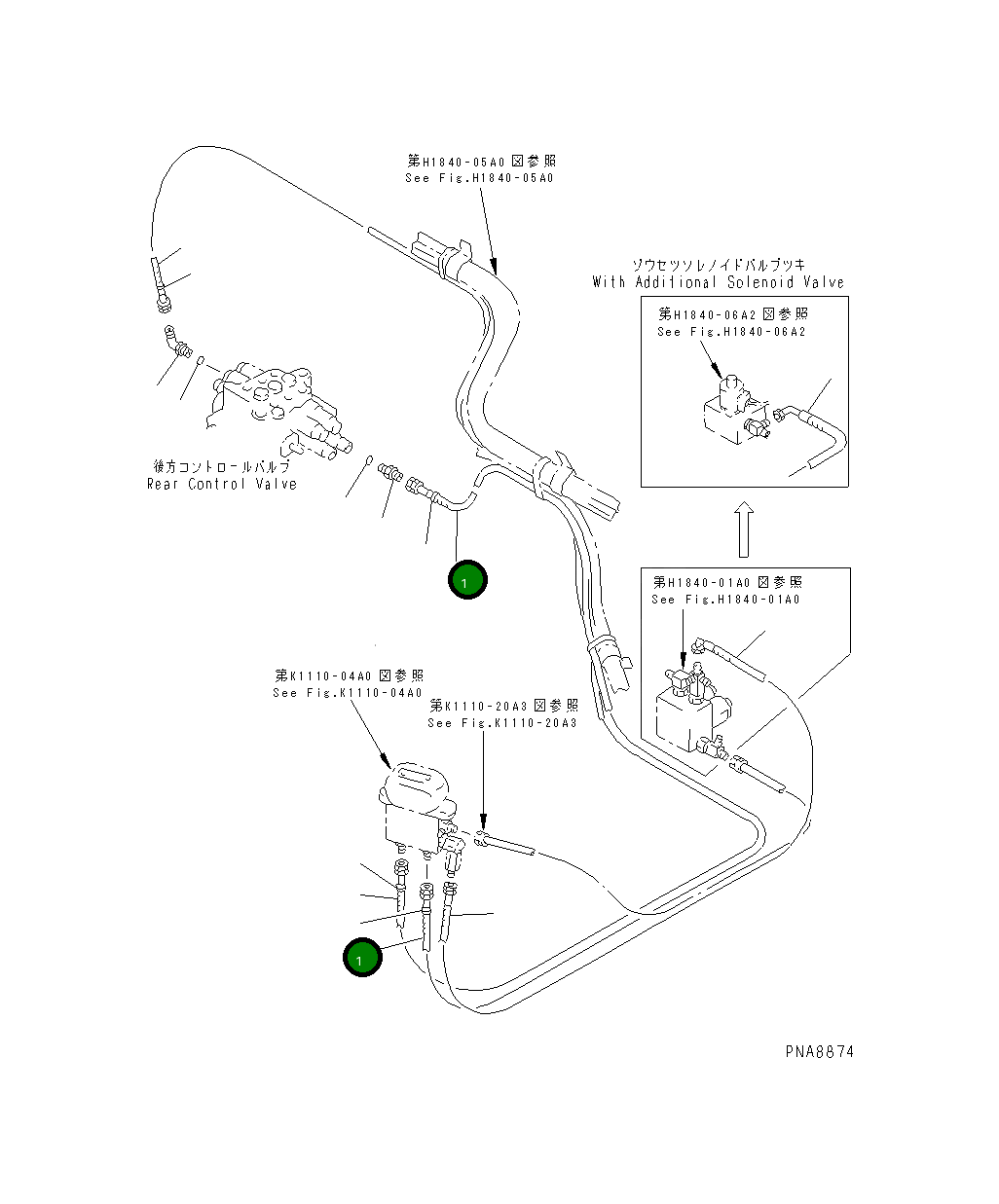 第H1840-05A0 図参照
See Fig.H1840-05A0

ソウセツソレノイドバルブツキ
With Additional Solenoid Valve

第H1840-06A2 図参照
See Fig.H1840-06A2

後方コントロールバルブ
Rear Control Valve

1

第H1840-01A0 図参照
See Fig.H1840-01A0

第K1110-04A0 図参照
See Fig.K1110-04A0

第K1110-20A3 図参照
See Fig.K1110-20A3

1

PNA8874