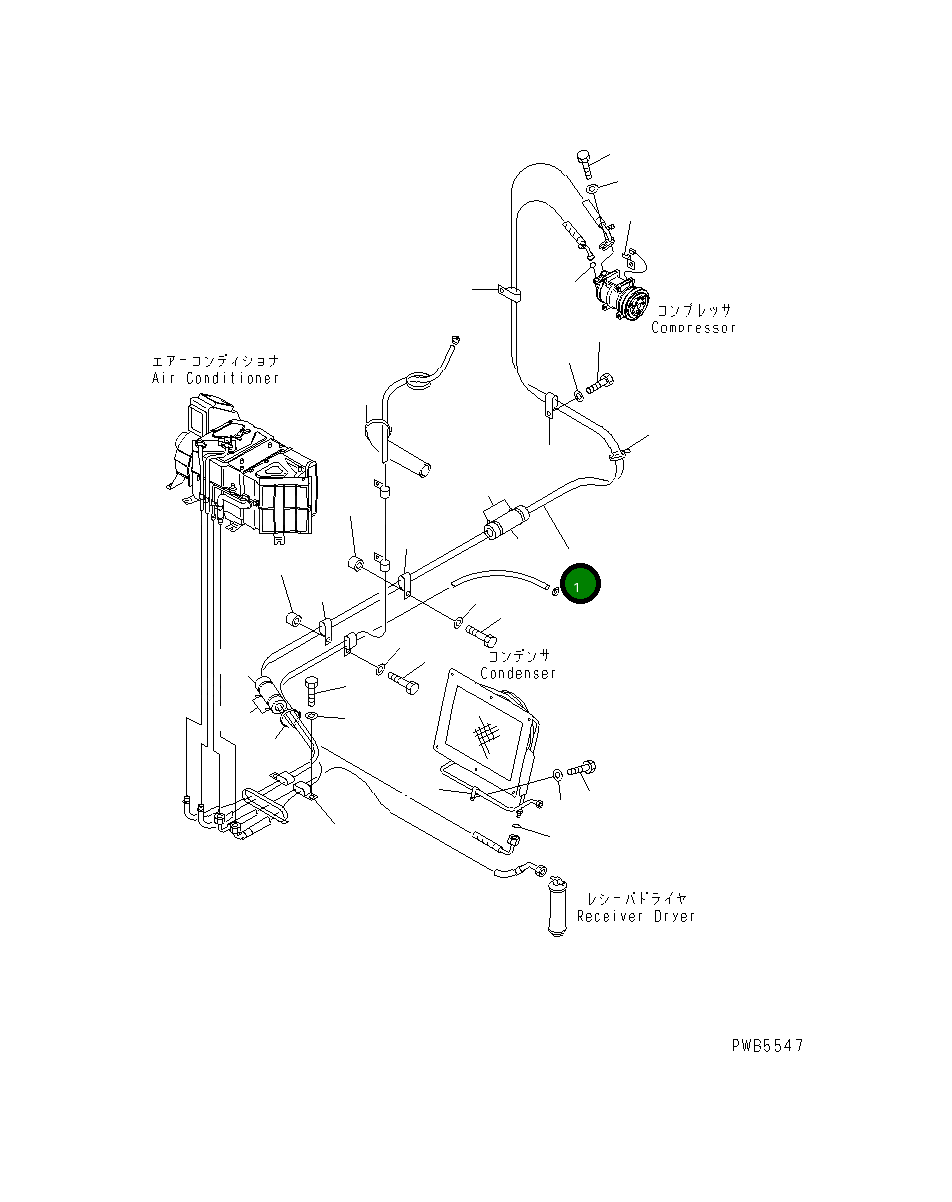 コンプレッサ
Compressor

エアーコンディショナ
Air Conditioner

1

コンデンサ
Condenser

レシーバドライヤ
Receiver Dryer

PWB5547