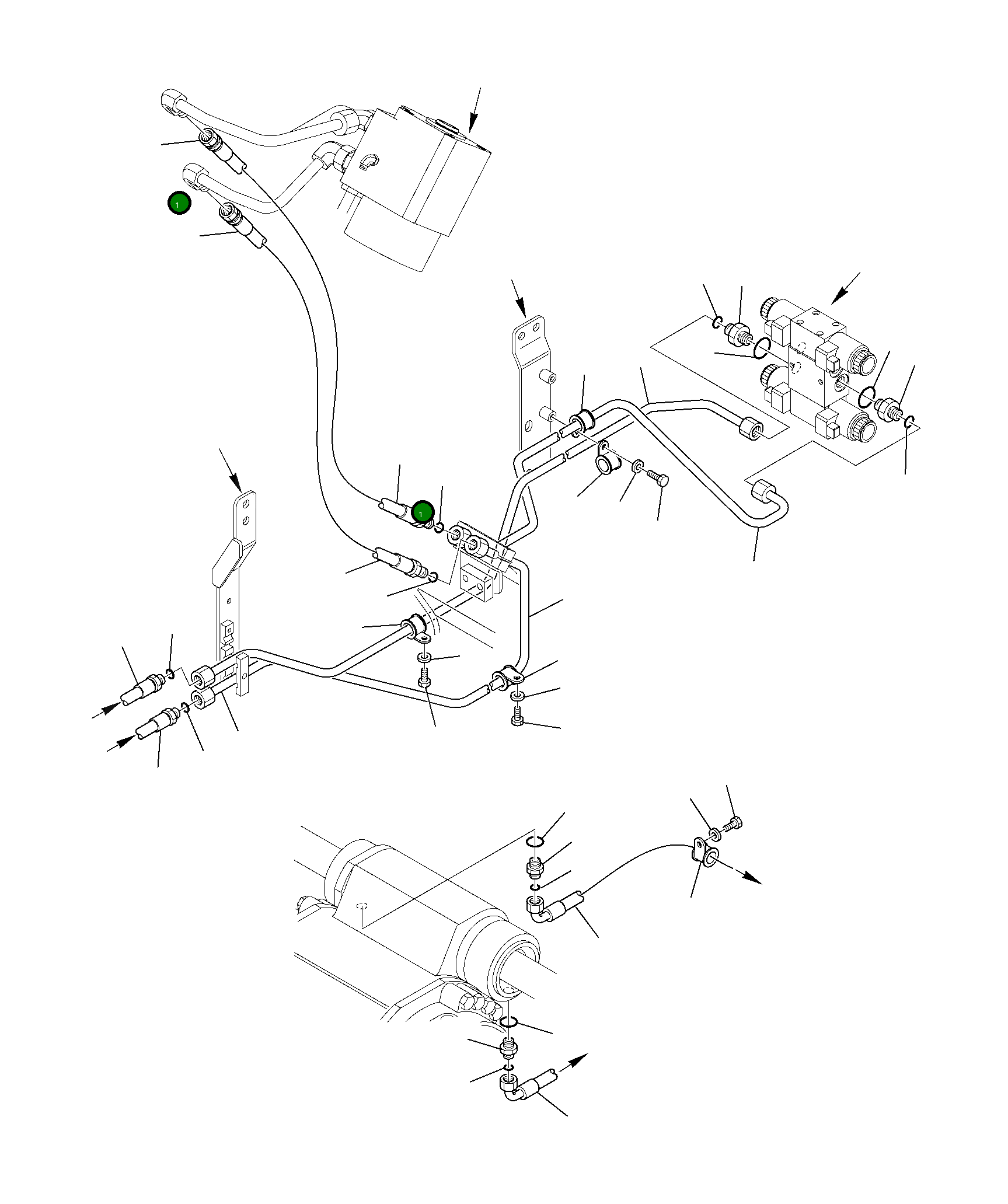 1

1