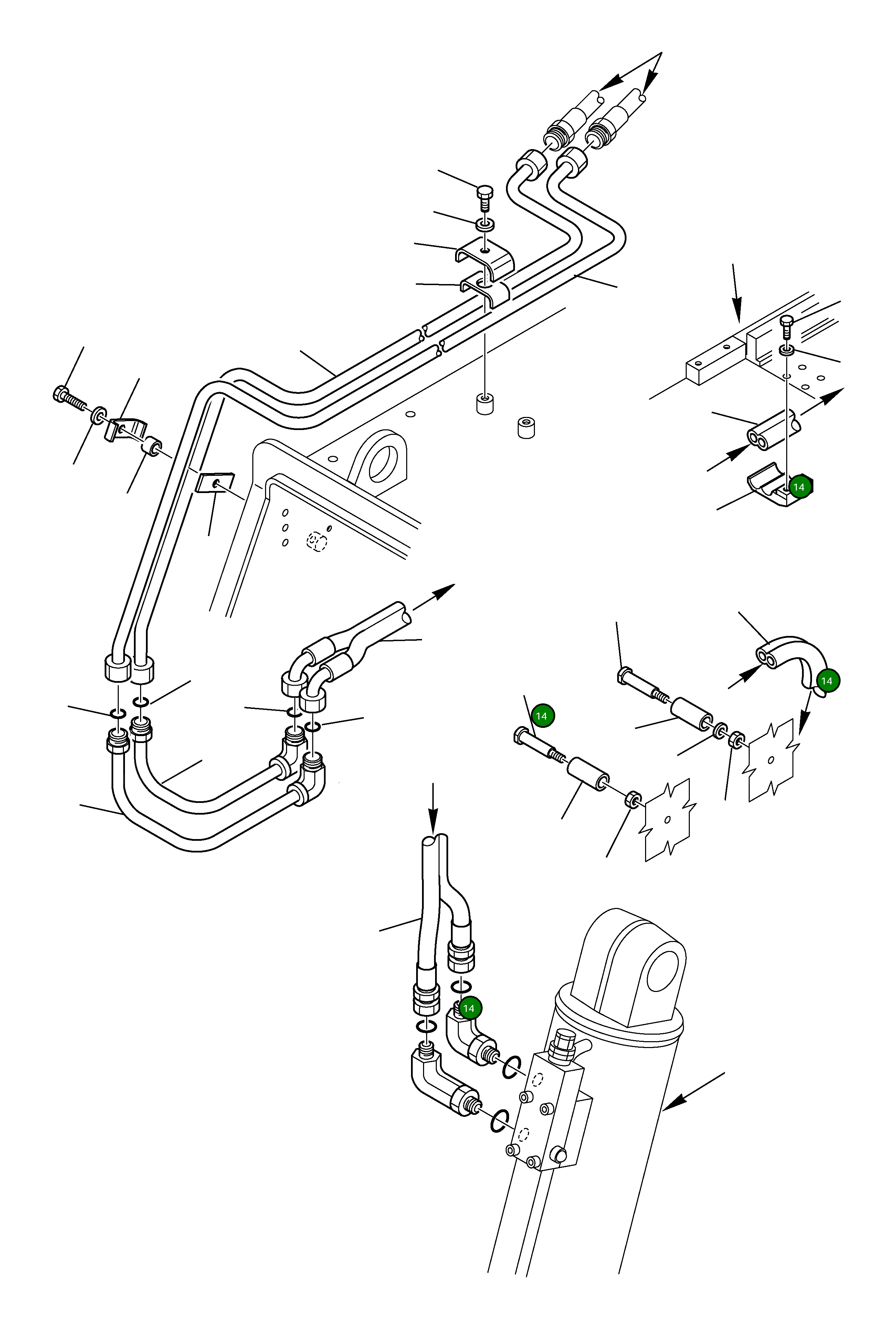 14

14

14

14