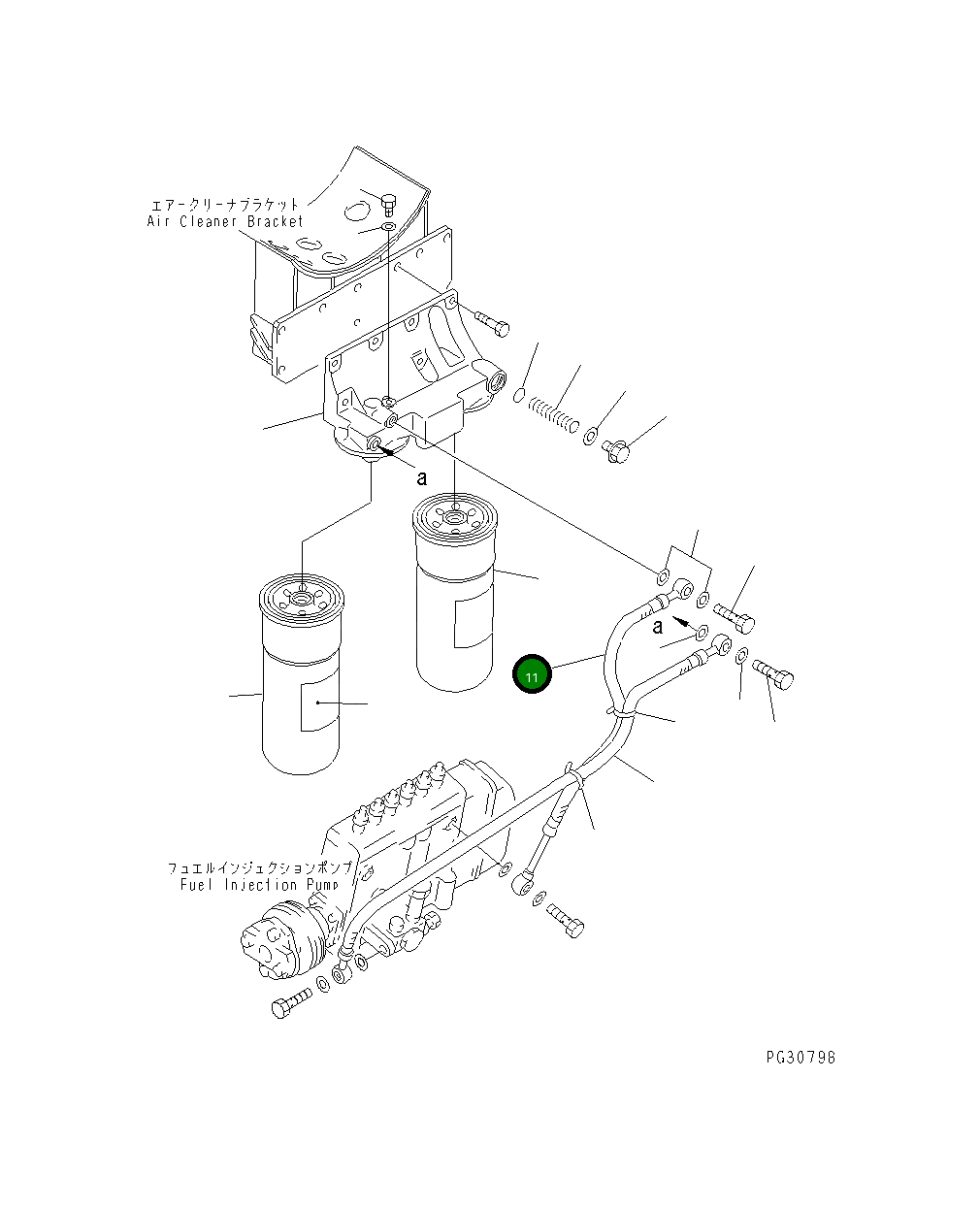 エアークリーナブラケット
Air Cleaner Bracket

a

a

11

フュエルインジェクションポンプ
Fuel Injection Pump

PG30796