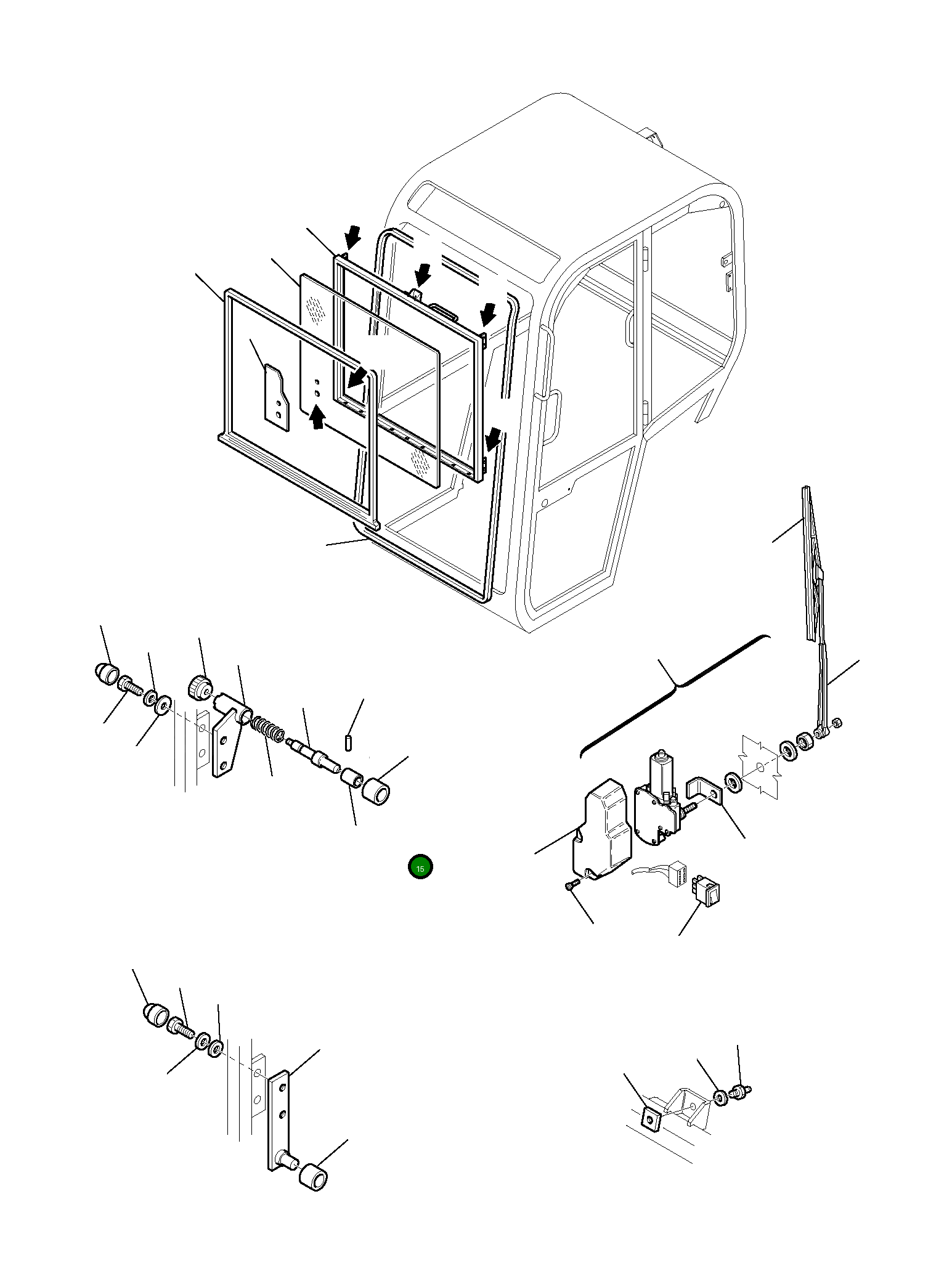 15