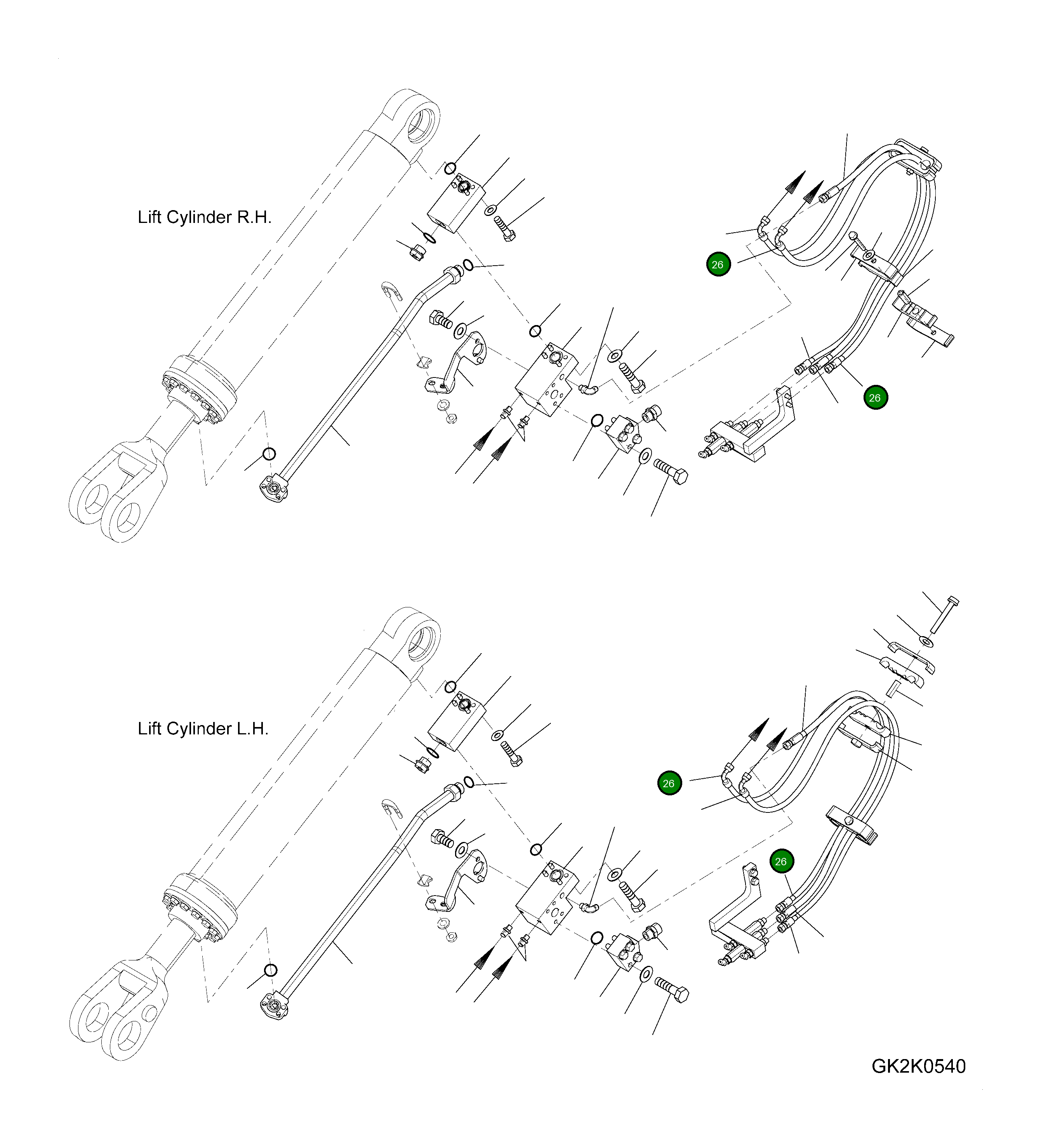 Lift Cylinder R.H.

26

26

Lift Cylinder L.H.

26

26

GK2K0540