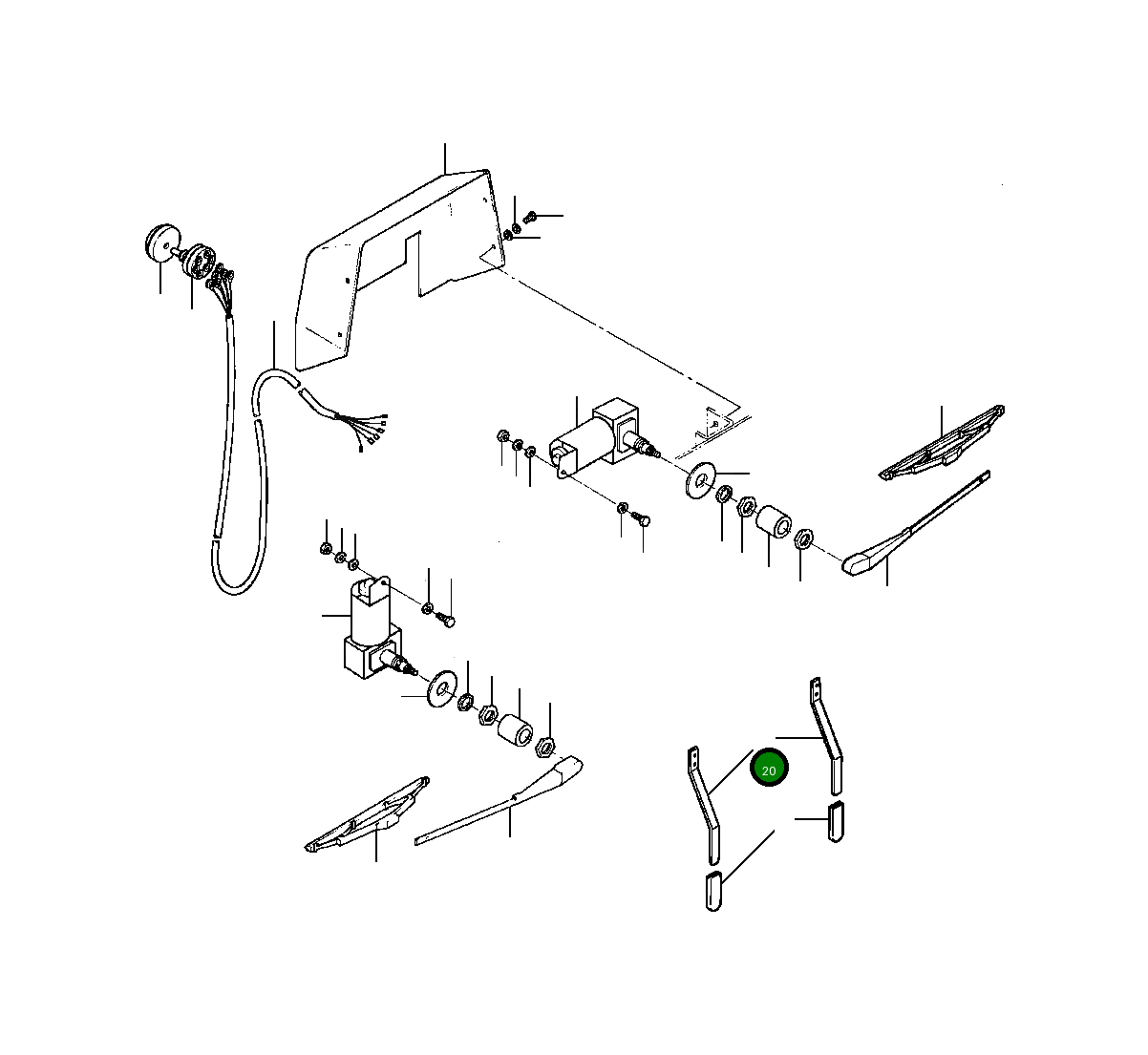 20